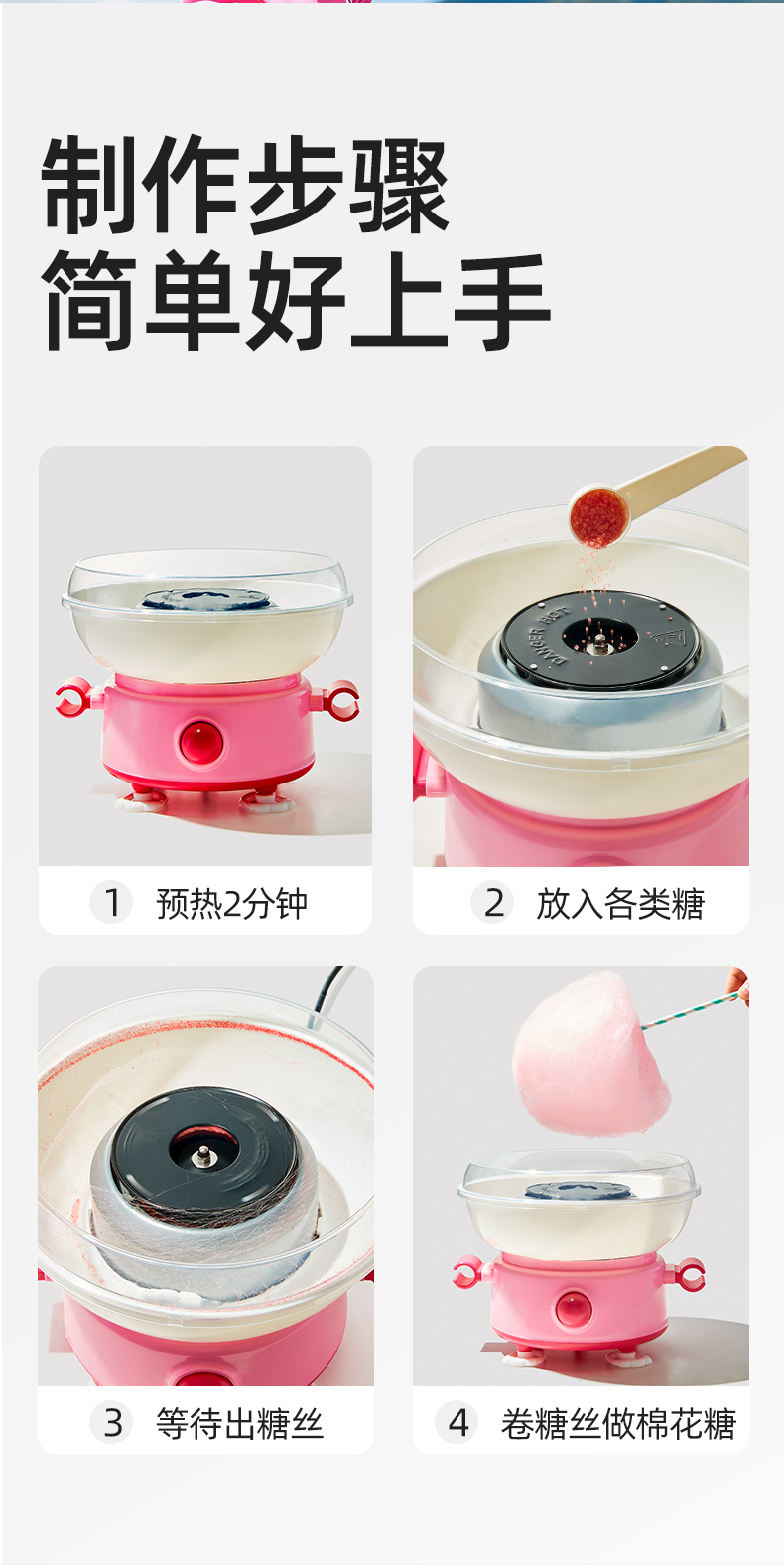 制作步骤
简单好上手

DANGER HOT

1 预热2分钟

2 放入各类糖

3 等待出糖丝

4 卷糖丝做棉花糖