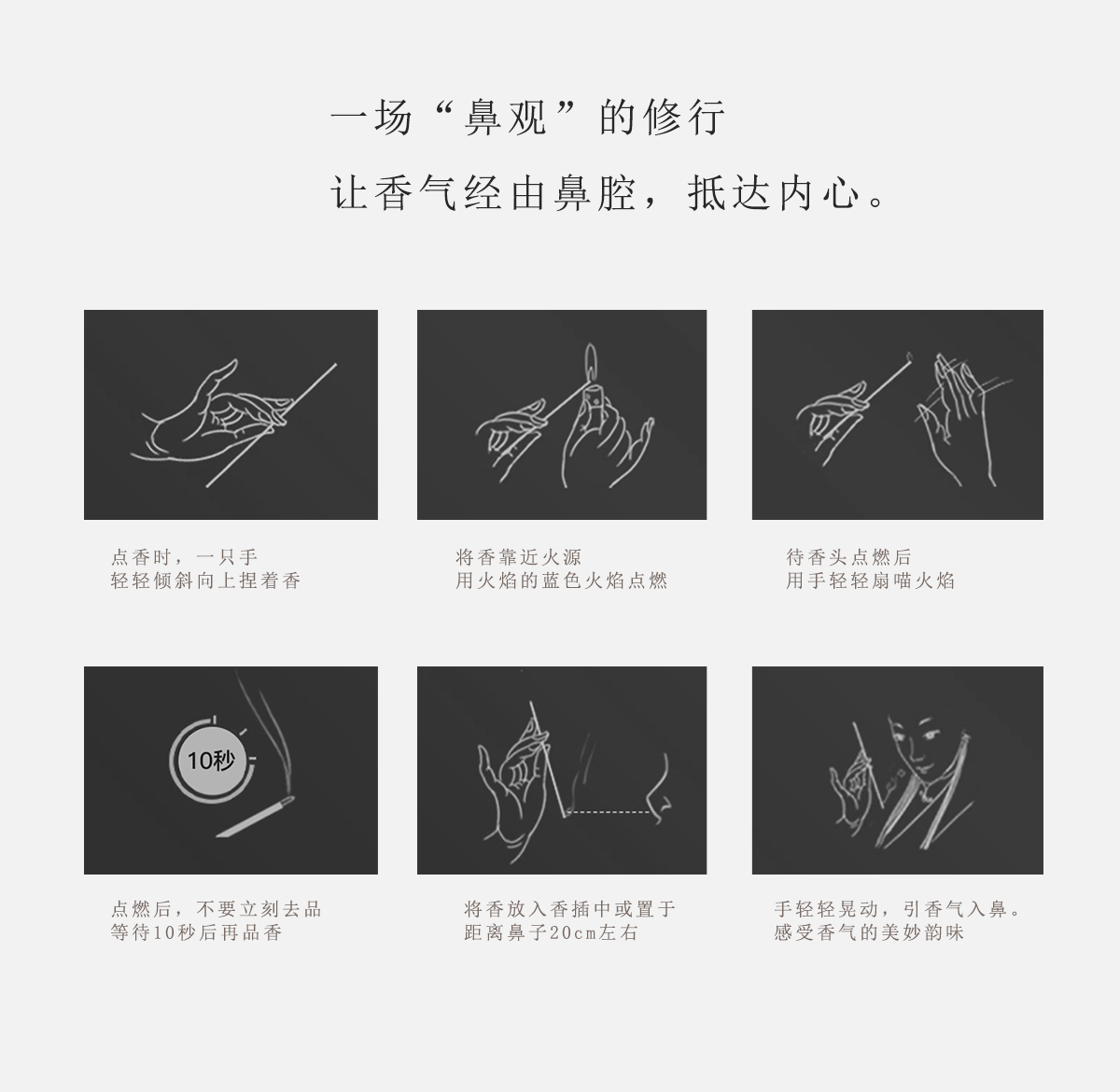 一场“鼻观”的修行

让香气经由鼻腔，抵达内心。

点香时，一只手
轻轻倾斜向上捏着香

将香靠近火源
用火焰的蓝色火焰点燃

待香头点燃后
用手轻轻扇喵火焰

10秒

点燃后，不要立刻去品
等待10秒后再品香

将香放入香插中或置于
距离鼻子20cm左右

手轻轻晃动，引香气入鼻。
感受香气的美妙韵味