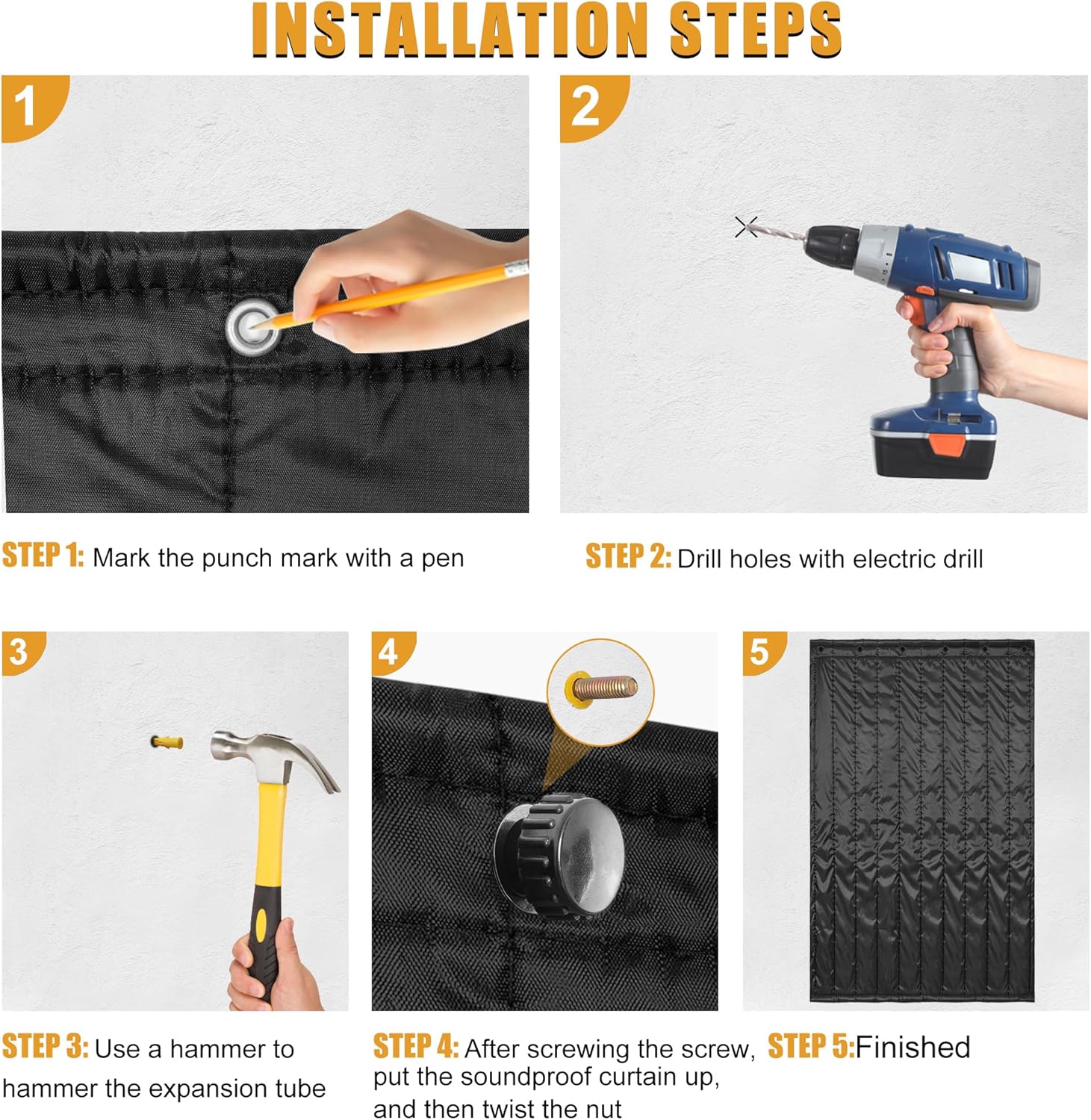 INSTALLATION STEPS

1

2

STEP 1: Mark the punch mark with a pen

STEP 2: Drill holes with electric drill

3

4

5

STEP 3: Use a hammer to hammer the expansion tube

STEP 4: After screwing the screw, put the soundproof curtain up, and then twist the nut

STEP 5:Finished