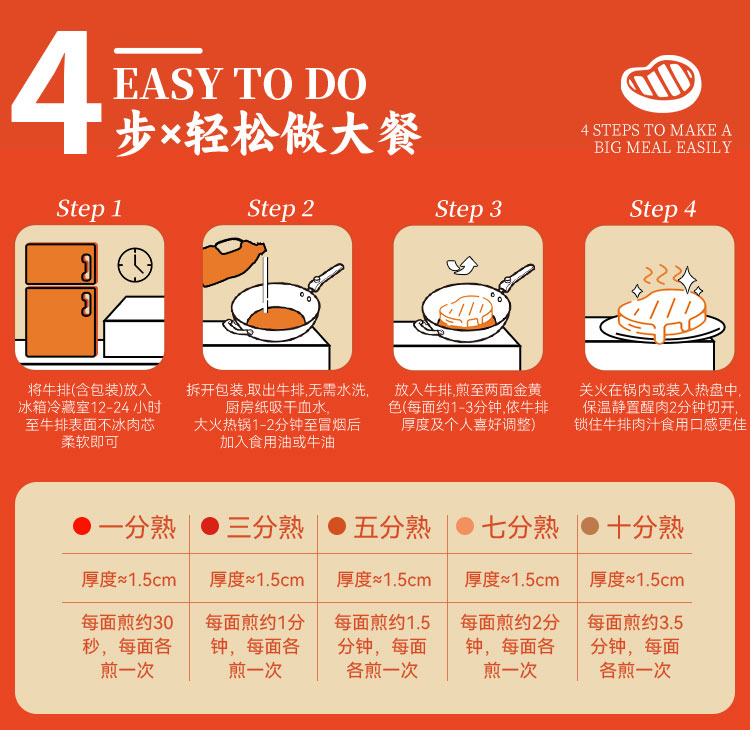 4 EASY TO DO
步×轻松做大餐

4 STEPS TO MAKE A BIG MEAL EASILY

Step 1
将牛排(含包装)放入冰箱冷藏室12-24 小时至牛排表面不冰肉芯柔软即可

Step 2
拆开包装,取出牛排,无需水洗,厨房纸吸干血水,大火热锅1-2分钟至冒烟后加入食用油或牛油

Step 3
放入牛排,煎至两面金黄色(每面约1-3分钟,依牛排厚度及个人喜好调整)

Step 4
关火在锅内或装入热盘中,保温静置醒肉2分钟切开,锁住牛排肉汁食用口感更佳

| 一分熟 | 三分熟 | 五分熟 | 七分熟 | 十分熟 |
|---|---|---|---|---|
| 厚度≈1.5cm | 厚度≈1.5cm | 厚度≈1.5cm | 厚度≈1.5cm | 厚度≈1.5cm |
| 每面煎约30秒，每面各煎一次 | 每面煎约1分钟，每面各煎一次 | 每面煎约1.5分钟，每面各煎一次 | 每面煎约2分钟，每面各煎一次 | 每面煎约3.5分钟，每面各煎一次 |