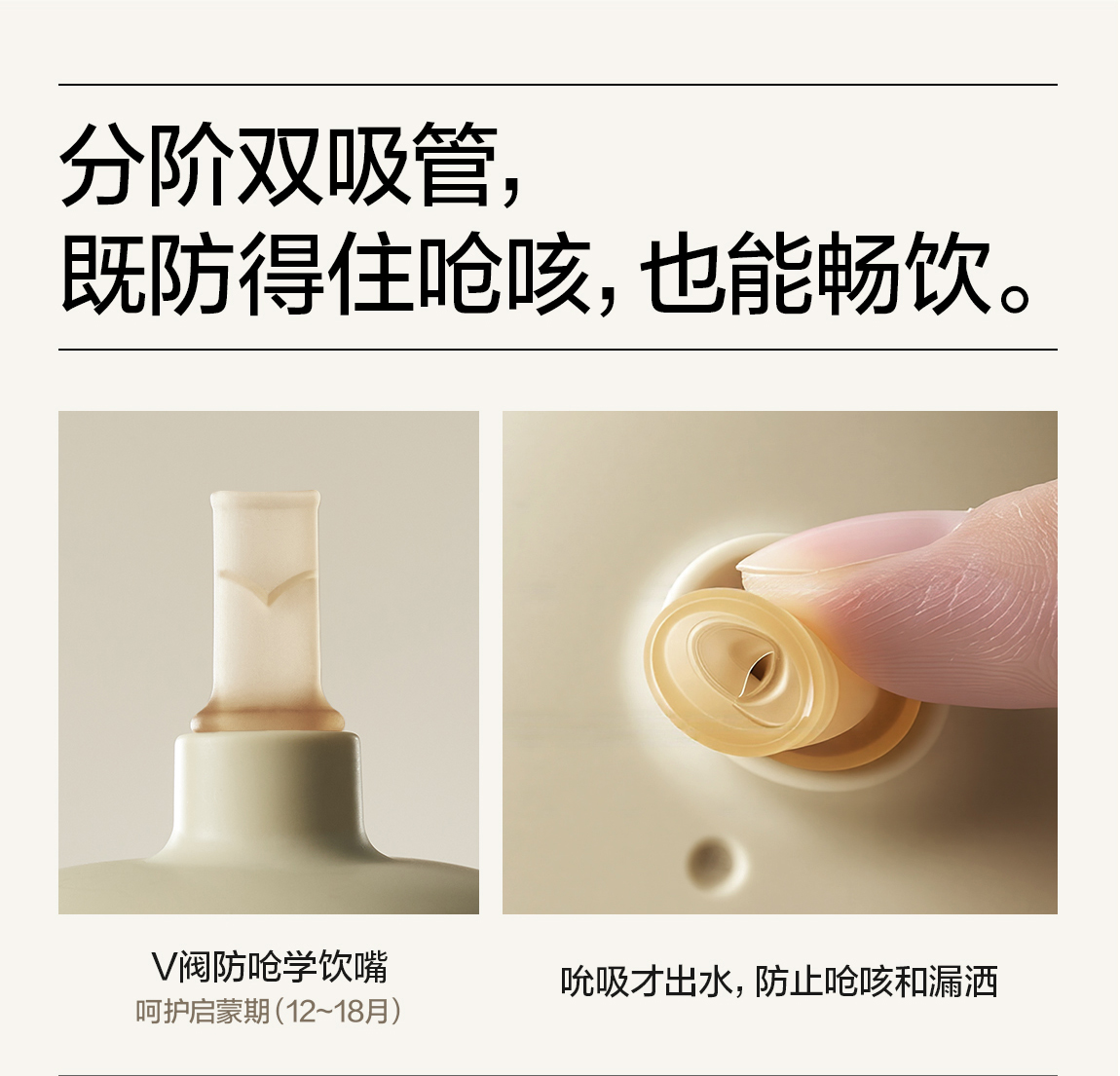 分阶双吸管，
既防得住呛咳，也能畅饮。

V阀防呛学饮嘴
呵护启蒙期（12~18月）

吮吸才出水，防止呛咳和漏洒