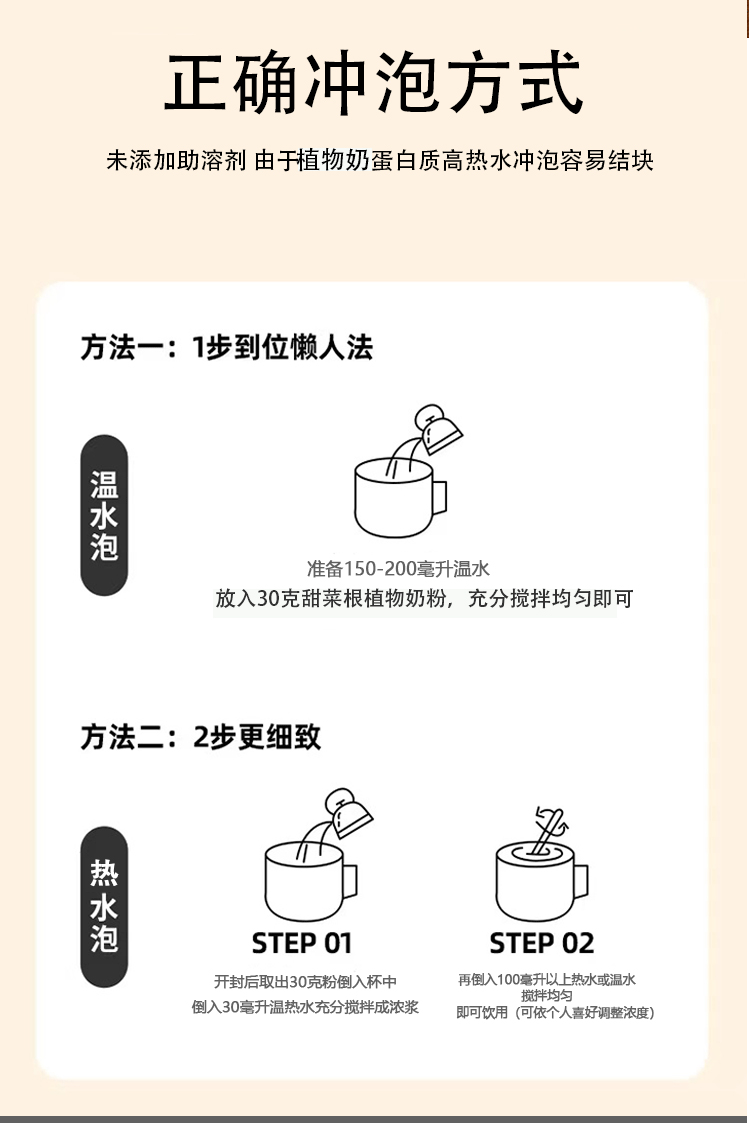 正确冲泡方式

未添加助溶剂 由于植物奶蛋白质高热水冲泡容易结块

方法一：1步到位懒人法

温水泡

准备150-200毫升温水
放入30克甜菜根植物奶粉，充分搅拌均匀即可

方法二：2步更细致

热水泡

STEP 01

开封后取出30克粉倒入杯中
倒入30毫升温热水充分搅拌成浓浆

STEP 02

再倒入100毫升以上热水或温水
搅拌均匀
即可饮用（可依个人喜好调整浓度）