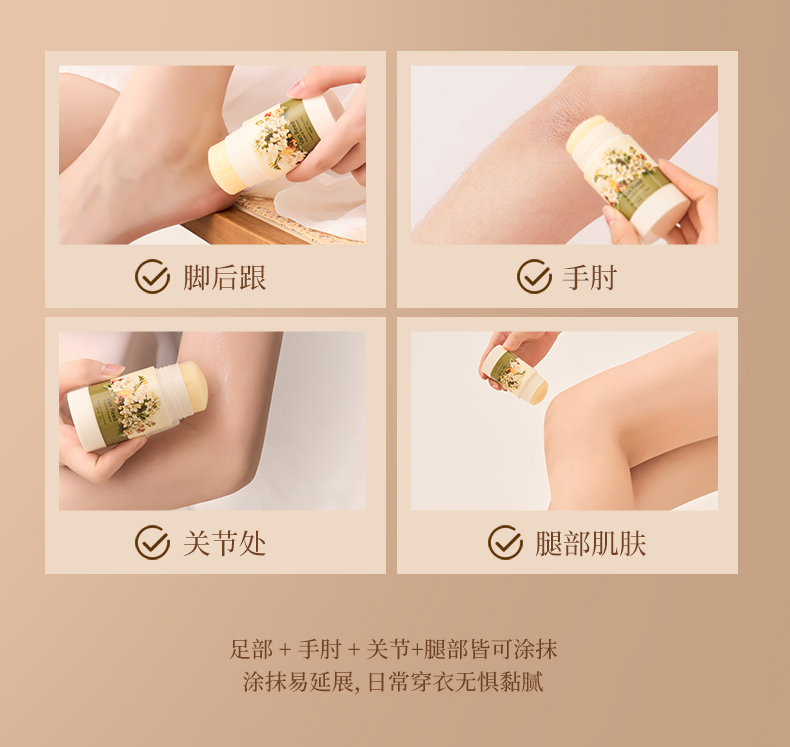 脚后跟

手肘

关节处

腿部肌肤

足部 + 手肘 + 关节+腿部皆可涂抹
涂抹易延展, 日常穿衣无惧黏腻