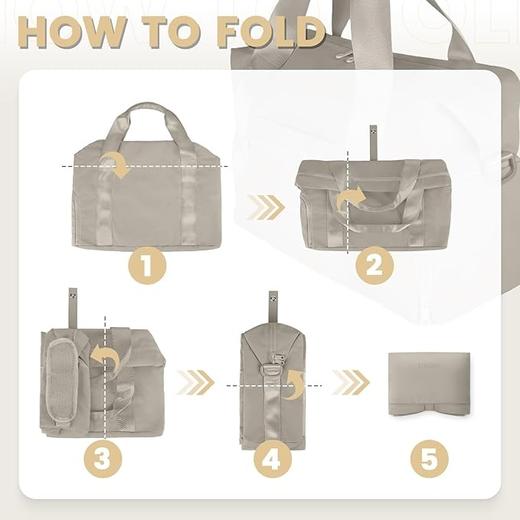 HOW TO FOLD

1

2

3

4

5