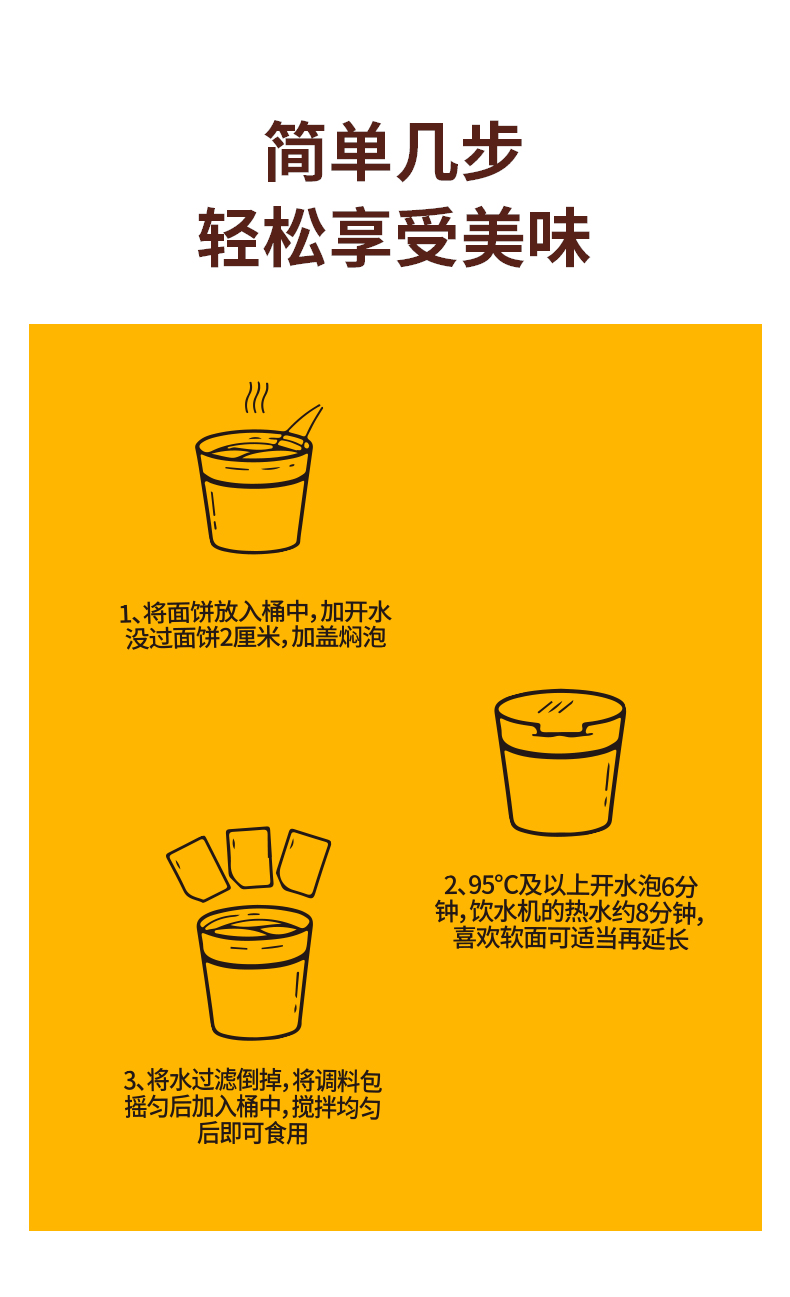 简单几步
轻松享受美味

1、将面饼放入桶中，加开水没过面饼2厘米，加盖焖泡

2、95°C及以上开水泡6分钟，饮水机的热水约8分钟，喜欢软面可适当再延长

3、将水过滤倒掉，将调料包摇匀后加入桶中，搅拌均匀后即可食用