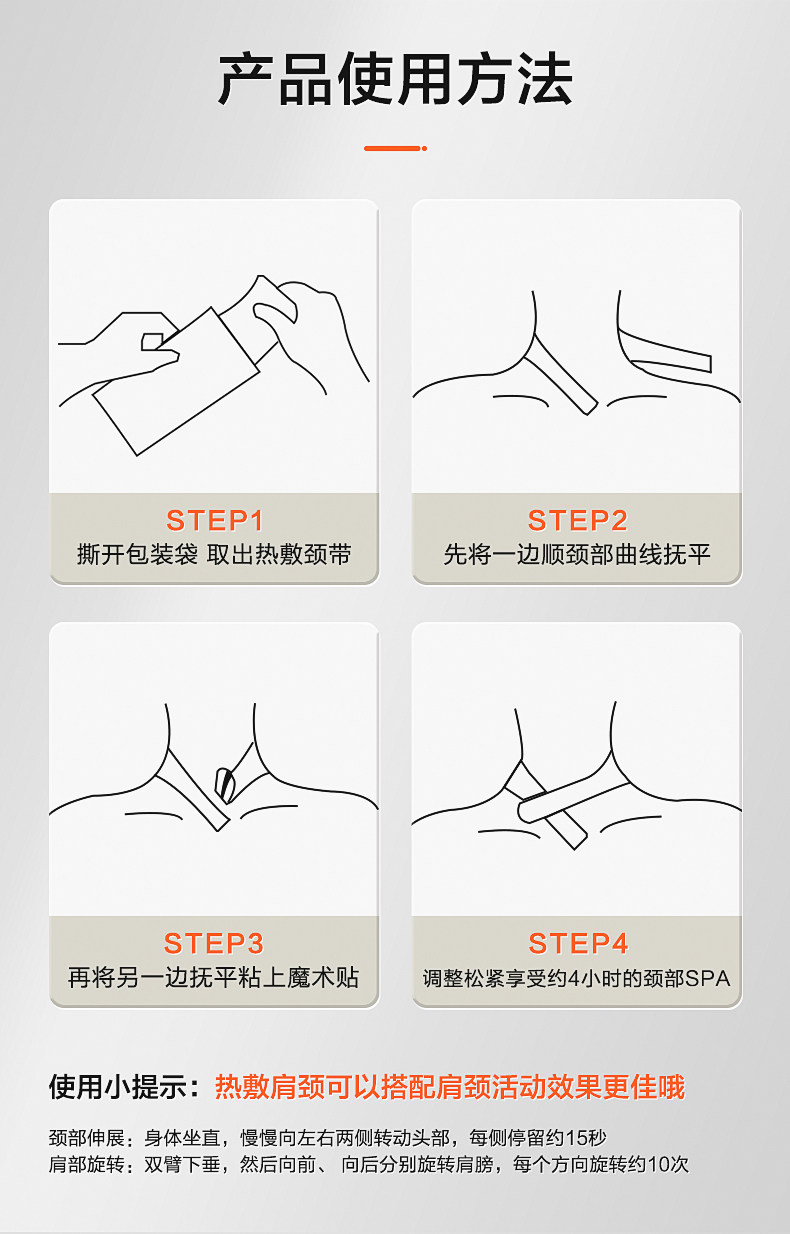 产品使用方法

STEP1
撕开包装袋 取出热敷颈带

STEP2
先将一边顺颈部曲线抚平

STEP3
再将另一边抚平粘上魔术贴

STEP4
调整松紧享受约4小时的颈部SPA

使用小提示：热敷肩颈可以搭配肩颈活动效果更佳哦

颈部伸展：身体坐直，慢慢向左右两侧转动头部，每侧停留约15秒
肩部旋转：双臂下垂，然后向前、向后分别旋转肩膀，每个方向旋转约10次