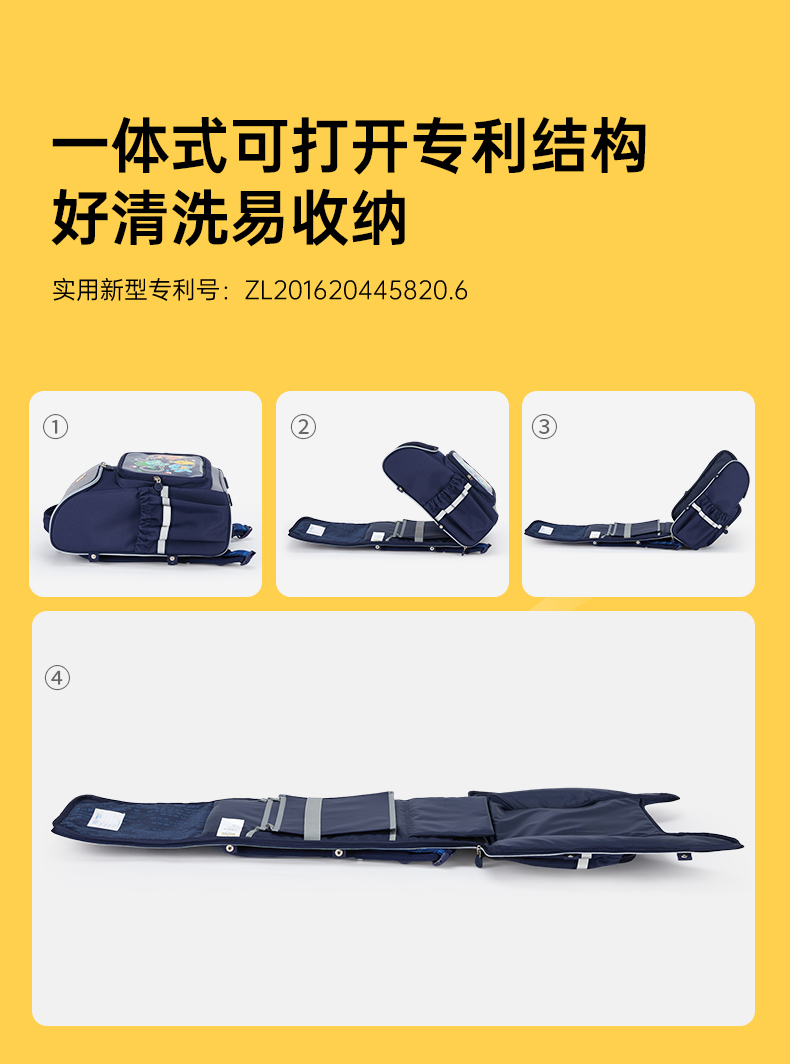 一体式可打开专利结构
好清洗易收纳

实用新型专利号：ZL201620445820.6

①

②

③

④