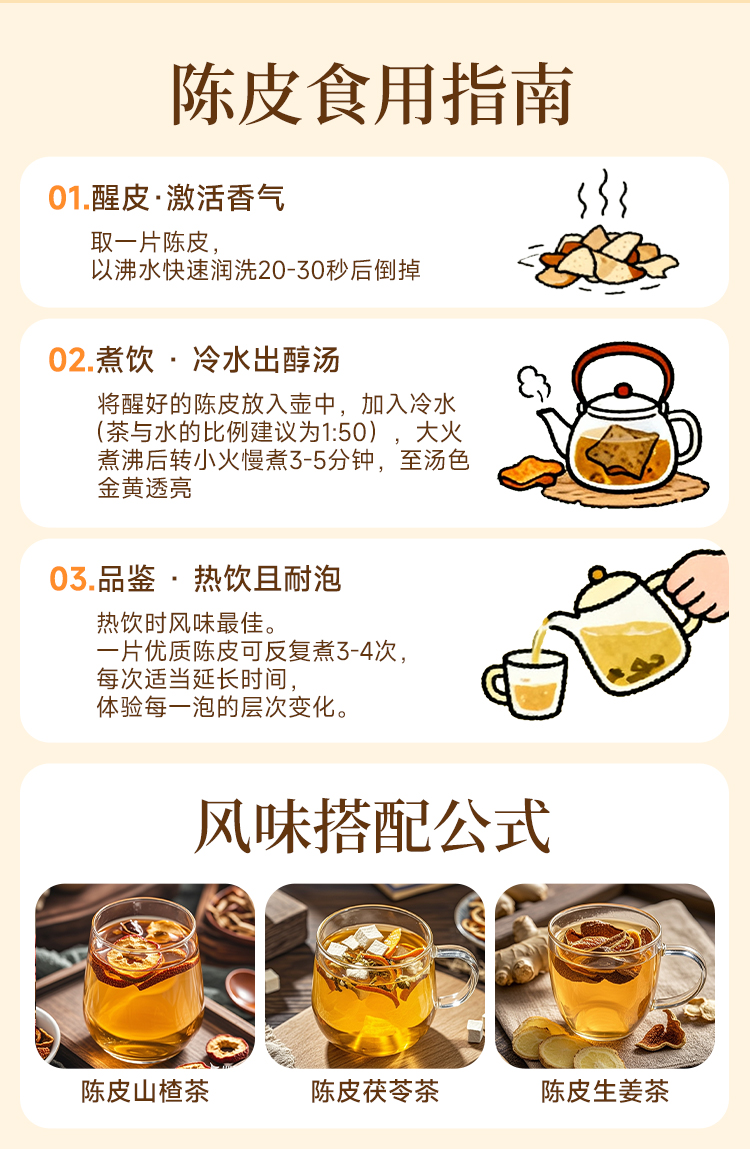 陈皮食用指南

01.醒皮·激活香气
取一片陈皮，
以沸水快速润洗20-30秒后倒掉

02.煮饮 · 冷水出醇汤
将醒好的陈皮放入壶中，加入冷水（茶与水的比例建议为1:50），大火煮沸后转小火慢煮3-5分钟，至汤色金黄透亮

03.品鉴 · 热饮且耐泡
热饮时风味最佳。
一片优质陈皮可反复煮3-4次，
每次适当延长时间，
体验每一泡的层次变化。

风味搭配公式

陈皮山楂茶

陈皮茯苓茶

陈皮生姜茶