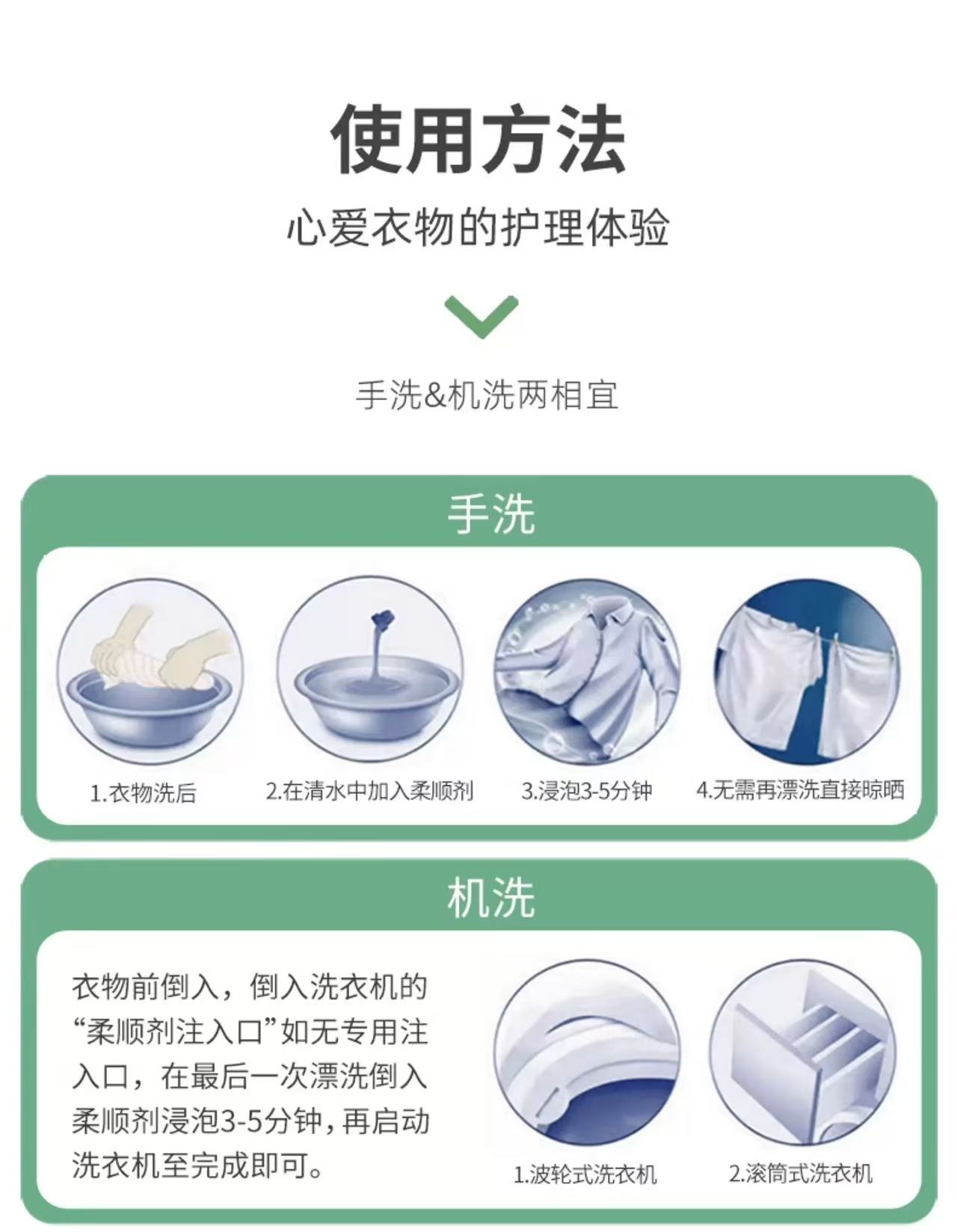 使用方法

心爱衣物的护理体验

手洗&机洗两相宜

手洗

1.衣物洗后

2.在清水中加入柔顺剂

3.浸泡3-5分钟

4.无需再漂洗直接晾晒

机洗

衣物前倒入，倒入洗衣机的“柔顺剂注入口”如无专用注入口，在最后一次漂洗倒入柔顺剂浸泡3-5分钟，再启动洗衣机至完成即可。

1.波轮式洗衣机

2.滚筒式洗衣机