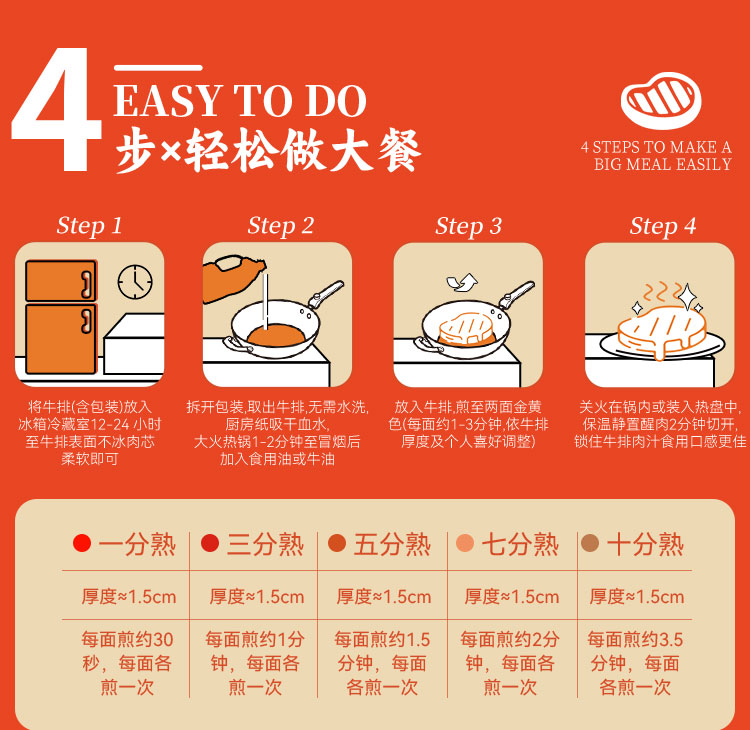 4 EASY TO DO
步×轻松做大餐

4 STEPS TO MAKE A BIG MEAL EASILY

Step 1

将牛排(含包装)放入冰箱冷藏室12-24 小时至牛排表面不冰肉芯柔软即可

Step 2

拆开包装,取出牛排,无需水洗,厨房纸吸干血水,大火热锅1-2分钟至冒烟后加入食用油或牛油

Step 3

放入牛排,煎至两面金黄色(每面约1-3分钟,依牛排厚度及个人喜好调整)

Step 4

关火在锅内或装入热盘中,保温静置醒肉2分钟切开,锁住牛排肉汁食用口感更佳

| 一分熟 | 三分熟 | 五分熟 | 七分熟 | 十分熟 |
|---|---|---|---|---|
| 厚度≈1.5cm | 厚度≈1.5cm | 厚度≈1.5cm | 厚度≈1.5cm | 厚度≈1.5cm |
| 每面煎约30秒，每面各煎一次 | 每面煎约1分钟，每面各煎一次 | 每面煎约1.5分钟，每面各煎一次 | 每面煎约2分钟，每面各煎一次 | 每面煎约3.5分钟，每面各煎一次 |