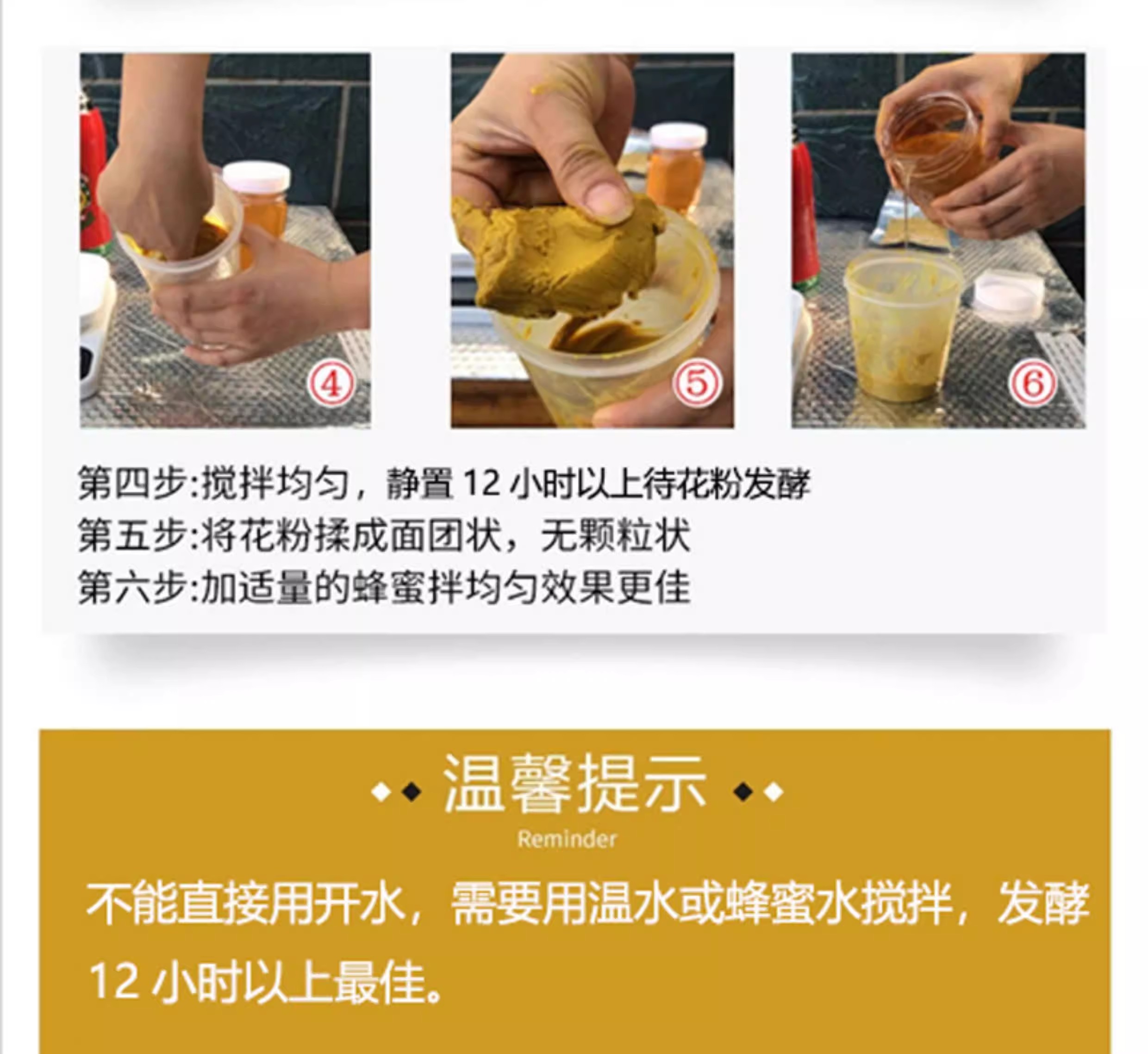 ④

⑤

⑥

第四步:搅拌均匀，静置 12 小时以上待花粉发酵
第五步:将花粉揉成面团状，无颗粒状
第六步:加适量的蜂蜜拌均匀效果更佳

温馨提示
Reminder

不能直接用开水，需要用温水或蜂蜜水搅拌，发酵 12 小时以上最佳。