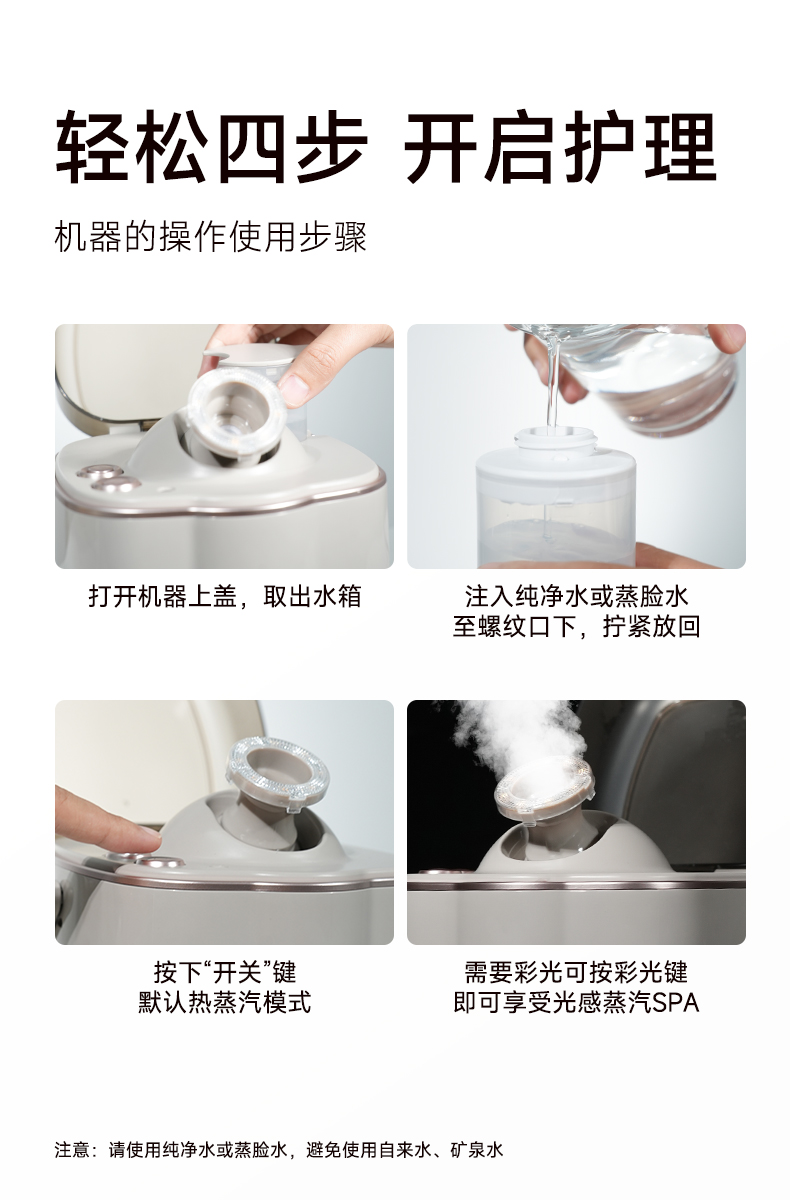 轻松四步 开启护理

机器的操作使用步骤

打开机器上盖，取出水箱

注入纯净水或蒸脸水
至螺纹口下，拧紧放回

按下“开关”键
默认热蒸汽模式

需要彩光可按彩光键
即可享受光感蒸汽SPA

注意：请使用纯净水或蒸脸水，避免使用自来水、矿泉水