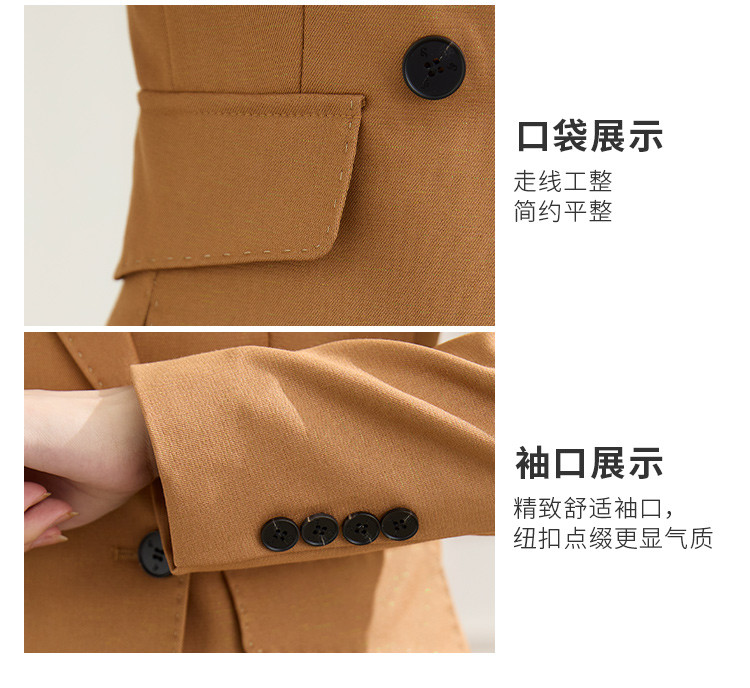 口袋展示

走线工整
简约平整

袖口展示

精致舒适袖口，
纽扣点缀更显气质