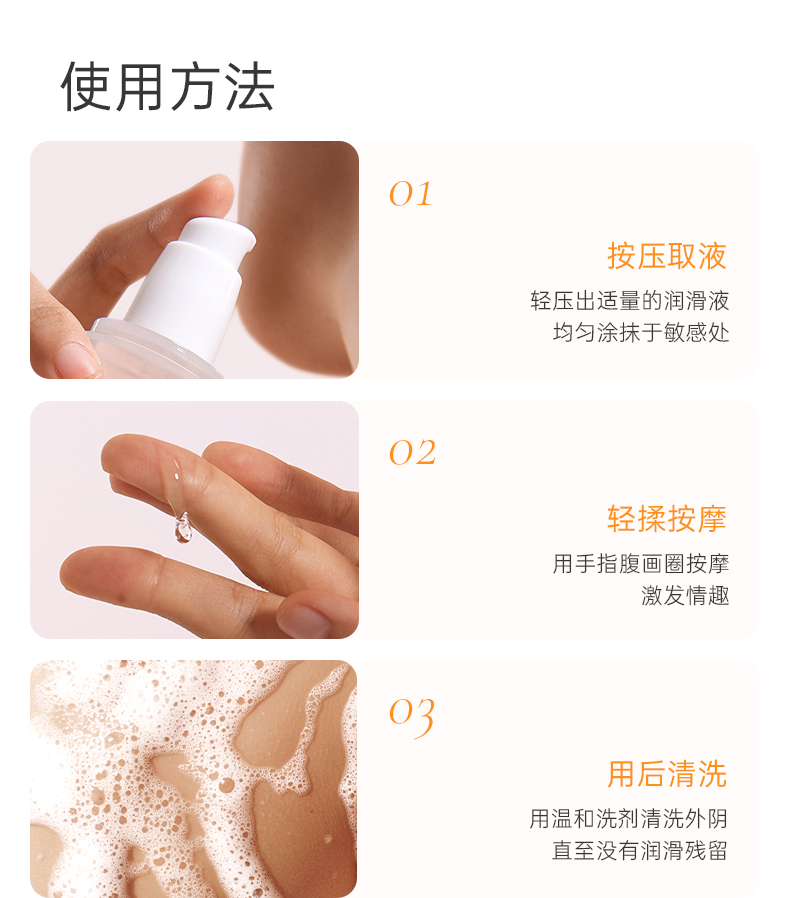 使用方法

01

按压取液

轻压出适量的润滑液
均匀涂抹于敏感处

02

轻揉按摩

用手指腹画圈按摩
激发情趣

03

用后清洗

用温和洗剂清洗外阴
直至没有润滑残留