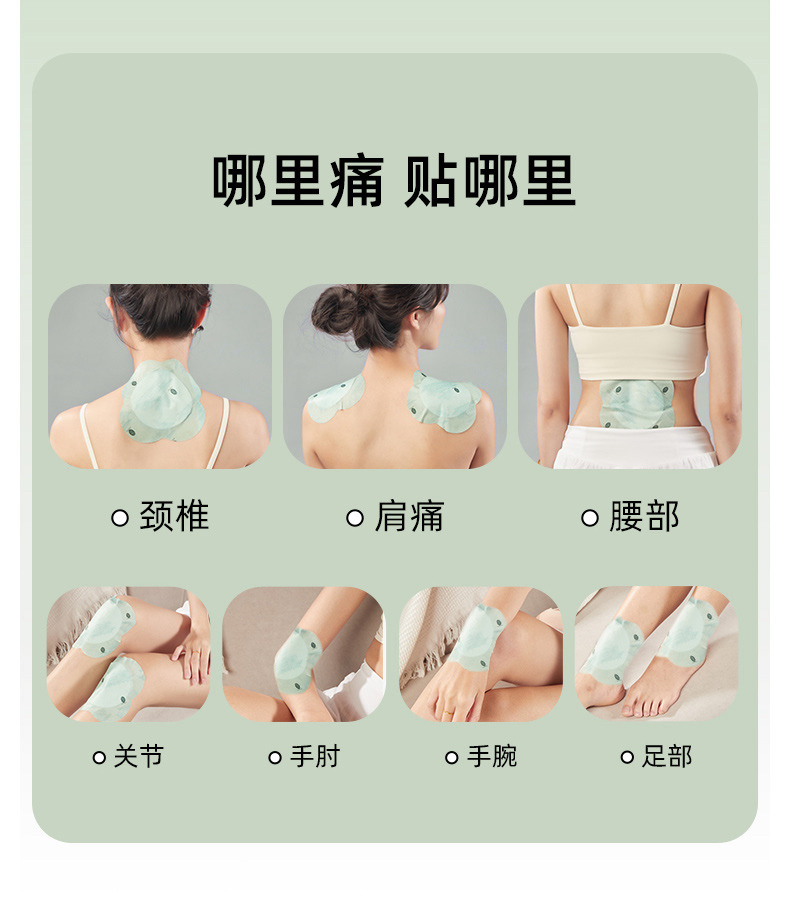 哪里痛 贴哪里

○ 颈椎

○ 肩痛

○ 腰部

○ 关节

○ 手肘

○ 手腕

○ 足部