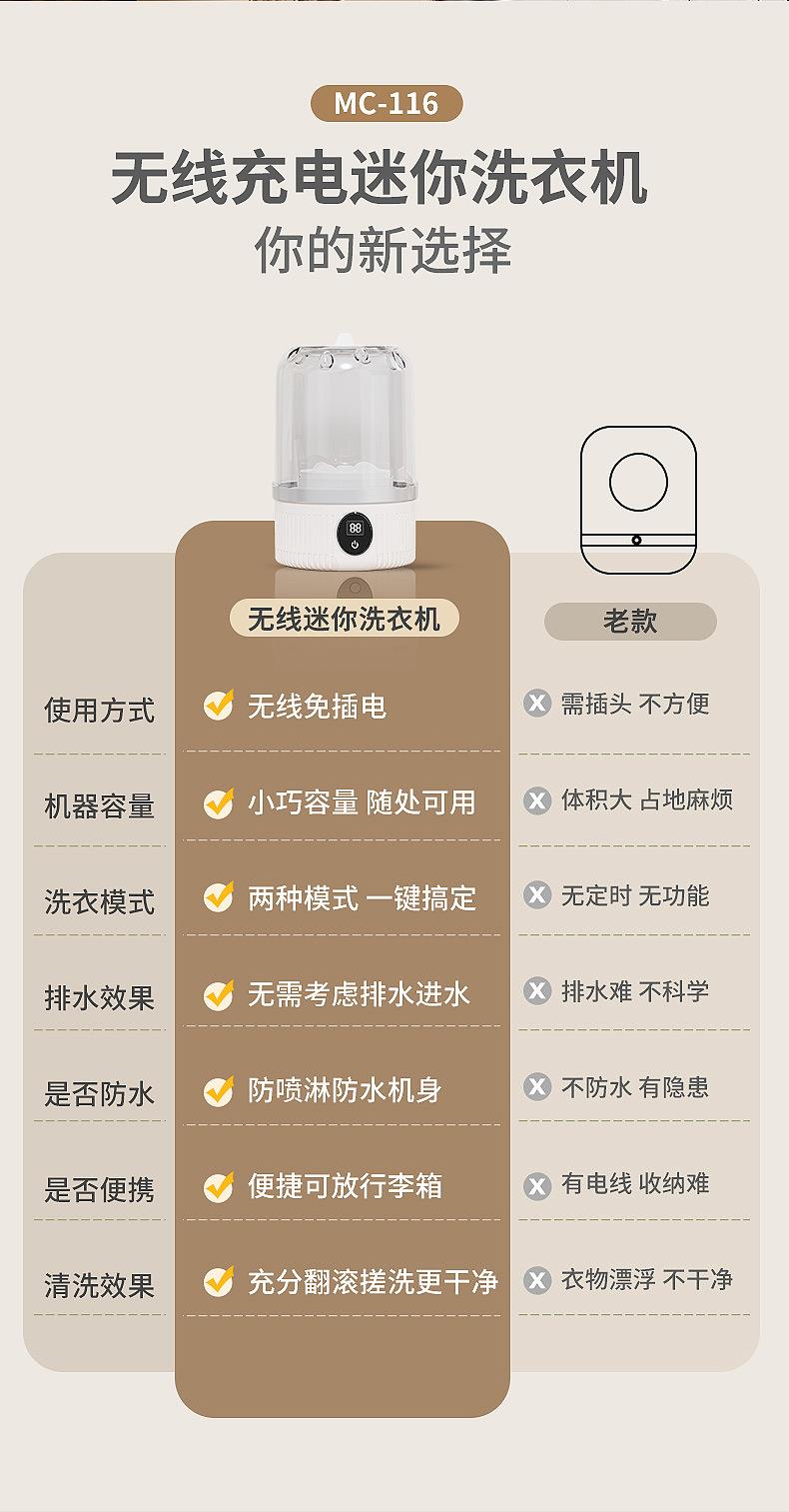 MC-116

无线充电迷你洗衣机
你的新选择

88

|  | 无线迷你洗衣机 | 老款 |
|---|---|---|
| 使用方式 | 无线免插电 | 需插头 不方便 |
| 机器容量 | 小巧容量 随处可用 | 体积大 占地麻烦 |
| 洗衣模式 | 两种模式 一键搞定 | 无定时 无功能 |
| 排水效果 | 无需考虑排水进水 | 排水难 不科学 |
| 是否防水 | 防喷淋防水机身 | 不防水 有隐患 |
| 是否便携 | 便捷可放行李箱 | 有电线 收纳难 |
| 清洗效果 | 充分翻滚搓洗更干净 | 衣物漂浮 不干净 |