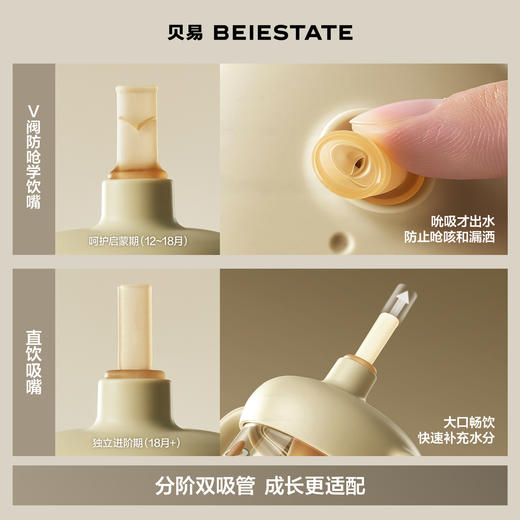 贝易 BEIESTATE

V阀防呛学饮嘴

呵护启蒙期（12~18月）

吮吸才出水
防止呛咳和漏洒

直饮吸嘴

独立进阶期（18月+）

大口畅饮
快速补充水分

分阶双吸管 成长更适配