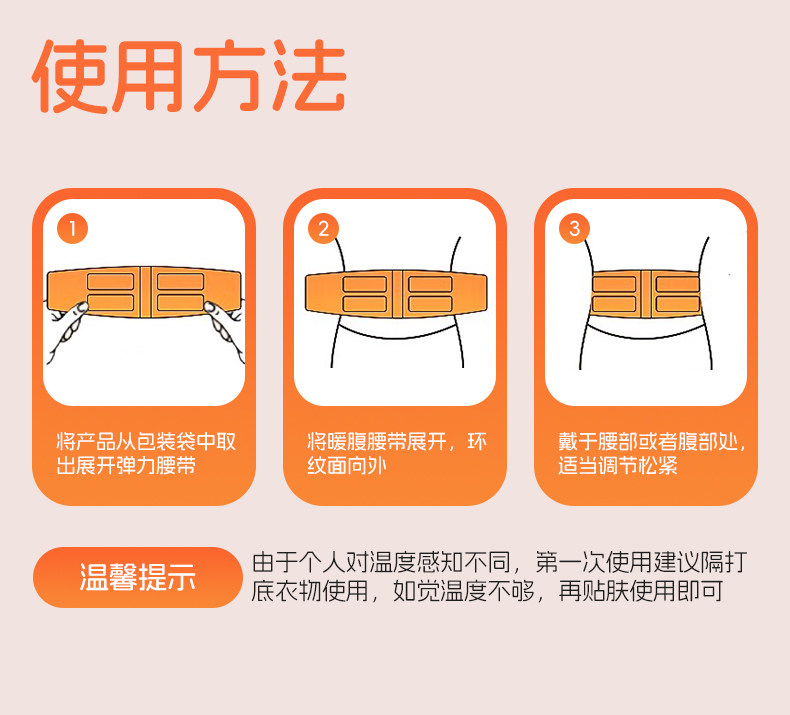 使用方法

1

将产品从包装袋中取出展开弹力腰带

2

将暖腹腰带展开，环纹面向外

3

戴于腰部或者腹部处，适当调节松紧

温馨提示

由于个人对温度感知不同，第一次使用建议隔打底衣物使用，如觉温度不够，再贴肤使用即可