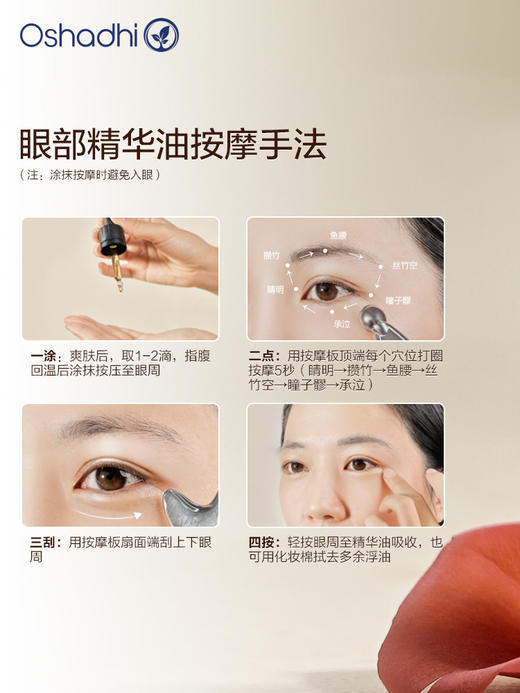 Oshadhi

眼部精华油按摩手法

（注：涂抹按摩时避免入眼）

一涂：爽肤后，取1-2滴，指腹回温后涂抹按压至眼周

鱼腰
攒竹
丝竹空
睛明
瞳子髎
承泣

二点：用按摩板顶端每个穴位打圈按摩5秒（睛明→攒竹→鱼腰→丝竹空→瞳子髎→承泣）

三刮：用按摩板扇面端刮上下眼周

四按：轻按眼周至精华油吸收，也可用化妆棉拭去多余浮油