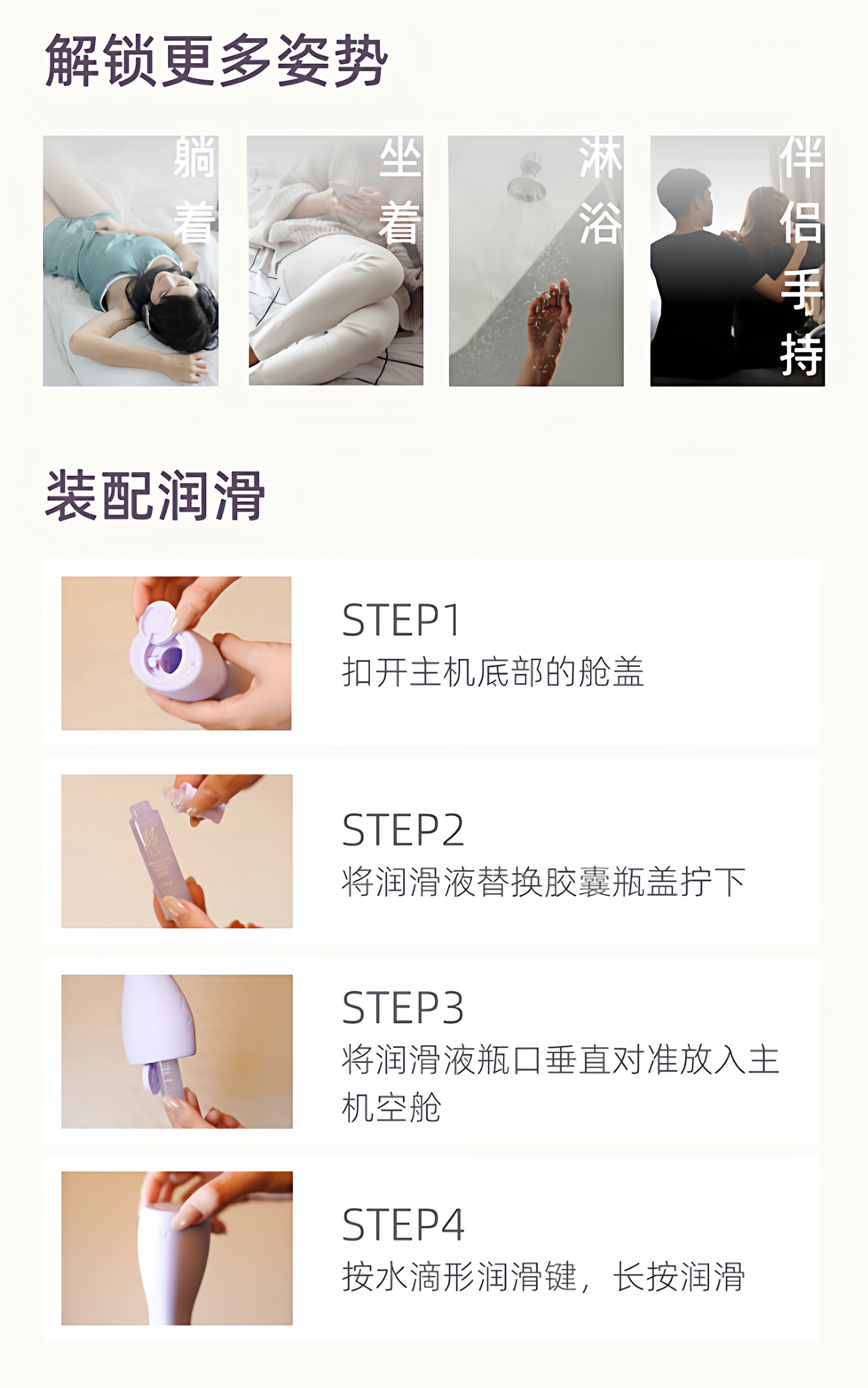 解锁更多姿势

躺着

坐着

淋浴

伴侣手持

装配润滑

STEP1
扣开主机底部的舱盖

STEP2
将润滑液替换胶囊瓶盖拧下

STEP3
将润滑液瓶口垂直对准放入主机空舱

STEP4
按水滴形润滑键，长按润滑