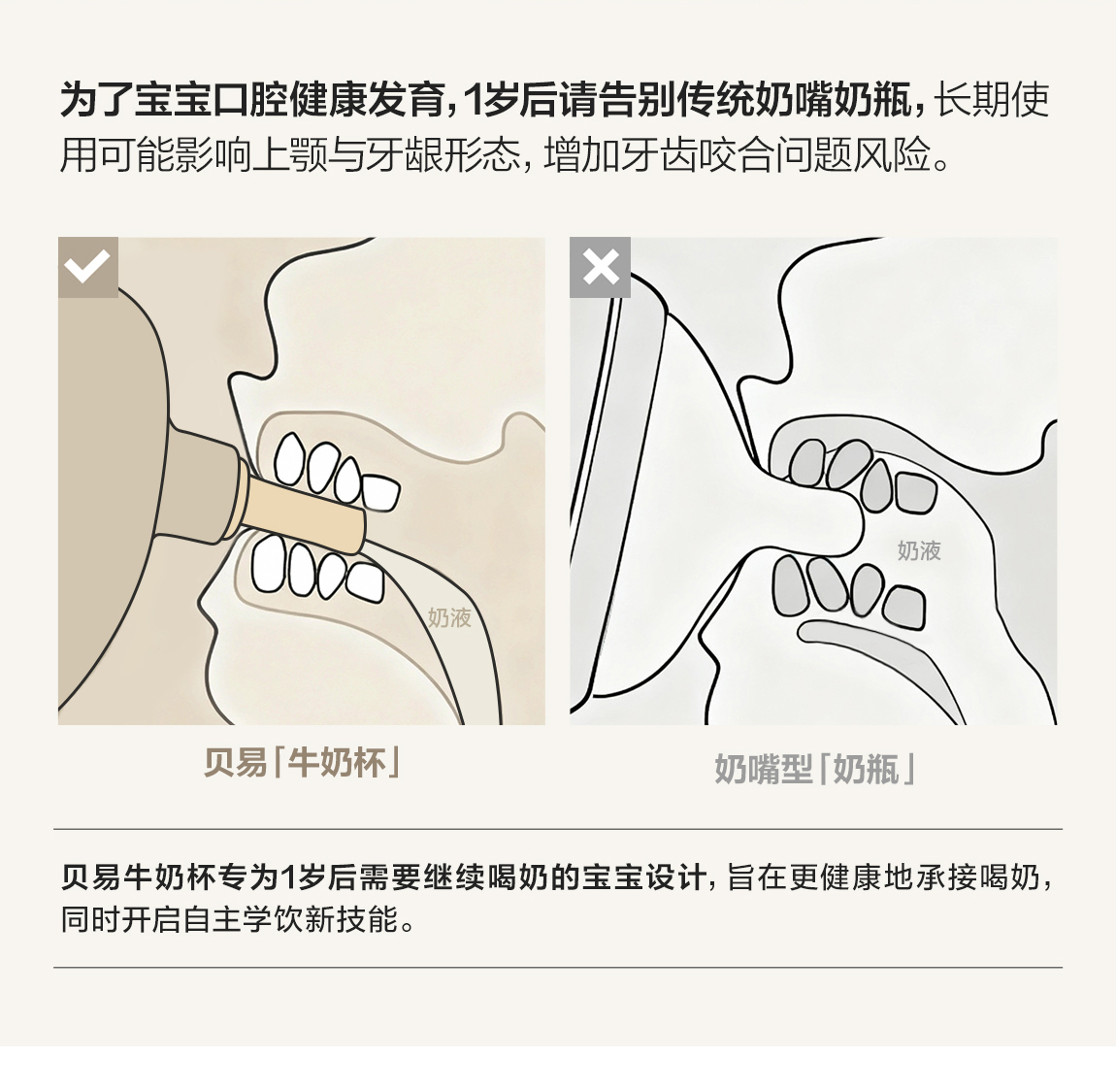 为了宝宝口腔健康发育，1岁后请告别传统奶嘴奶瓶，长期使用可能影响上颚与牙龈形态，增加牙齿咬合问题风险。

奶液

奶液

贝易「牛奶杯」

奶嘴型「奶瓶」

贝易牛奶杯专为1岁后需要继续喝奶的宝宝设计，旨在更健康地承接喝奶，同时开启自主学饮新技能。