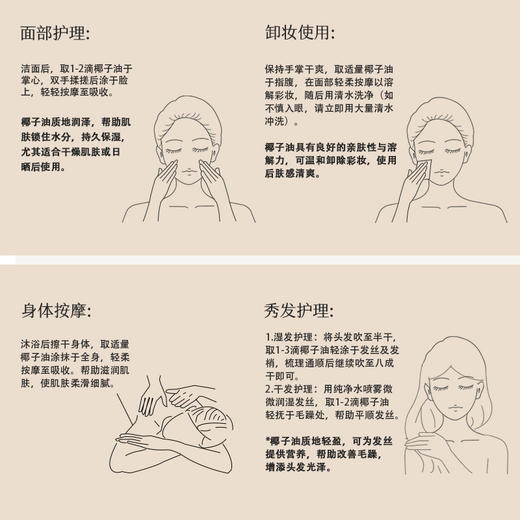 面部护理:

洁面后，取1-2滴椰子油于掌心，双手揉搓后涂于脸上，轻轻按摩至吸收。

椰子油质地润泽，帮助肌肤锁住水分，持久保湿，尤其适合干燥肌肤或日晒后使用。

卸妆使用:

保持手掌干爽，取适量椰子油于指腹，在面部轻柔按摩以溶解彩妆，随后用清水洗净（如不慎入眼，请立即用大量清水冲洗）。

椰子油具有良好的亲肤性与溶解力，可温和卸除彩妆，使用后肤感清爽。

身体按摩:

沐浴后擦干身体，取适量椰子油涂抹于全身，轻柔按摩至吸收。帮助滋润肌肤，使肌肤柔滑细腻。

秀发护理:

1.湿发护理：将头发吹至半干，取1-3滴椰子油轻涂于发丝及发梢，梳理通顺后继续吹至八成干即可。
2.干发护理：用纯净水喷雾微微润湿发丝，取1-2滴椰子油轻抚于毛躁处，帮助平顺发丝。

*椰子油质地轻盈，可为发丝提供营养，帮助改善毛躁，增添头发光泽。