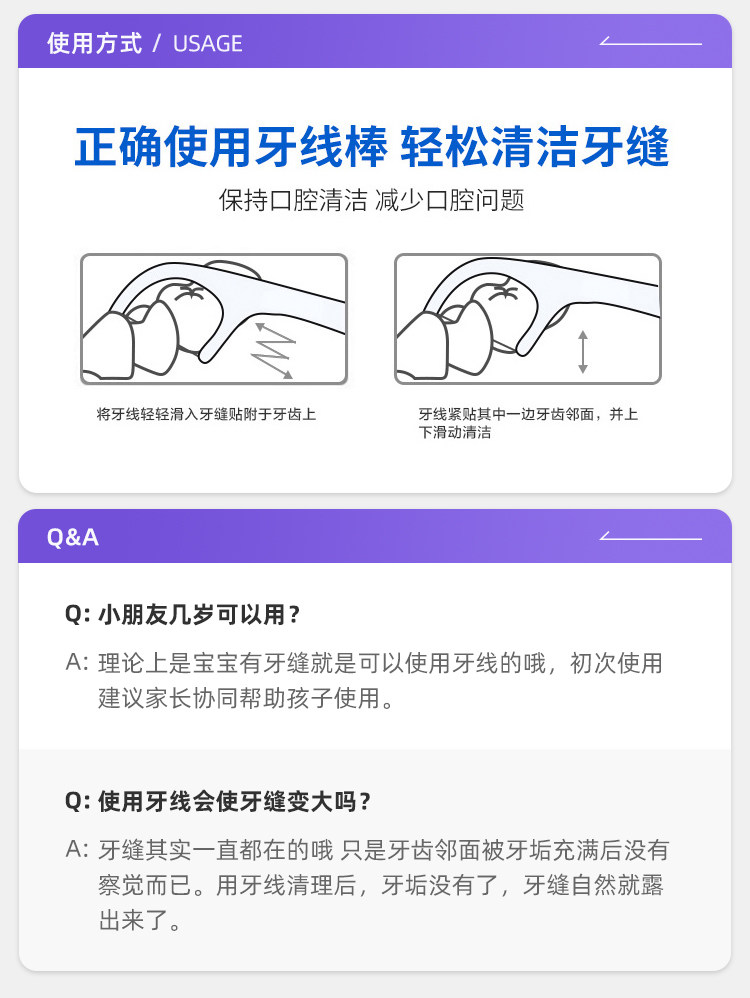 使用方式 / USAGE

正确使用牙线棒 轻松清洁牙缝

保持口腔清洁 减少口腔问题

将牙线轻轻滑入牙缝贴附于牙齿上

牙线紧贴其中一边牙齿邻面，并上下滑动清洁

Q&A

Q: 小朋友几岁可以用？

A: 理论上是宝宝有牙缝就是可以使用牙线的哦，初次使用建议家长协同帮助孩子使用。

Q: 使用牙线会使牙缝变大吗？

A: 牙缝其实一直都在的哦 只是牙齿邻面被牙垢充满后没有察觉而已。用牙线清理后，牙垢没有了，牙缝自然就露出来了。