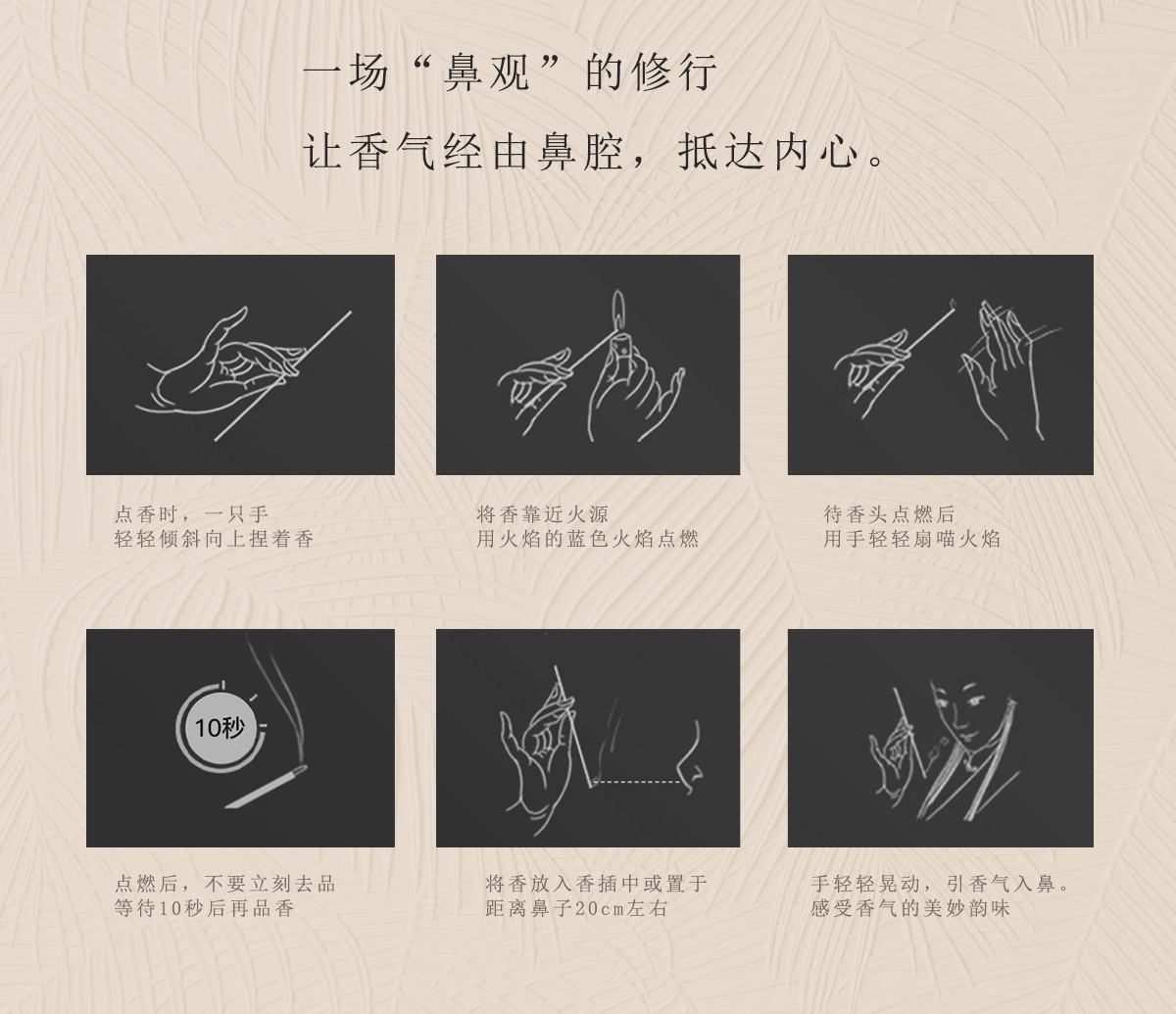 一场“鼻观”的修行

让香气经由鼻腔，抵达内心。

点香时，一只手
轻轻倾斜向上捏着香

将香靠近火源
用火焰的蓝色火焰点燃

待香头点燃后
用手轻轻扇喵火焰

10秒

点燃后，不要立刻去品
等待10秒后再品香

将香放入香插中或置于
距离鼻子20cm左右

手轻轻晃动，引香气入鼻。
感受香气的美妙韵味