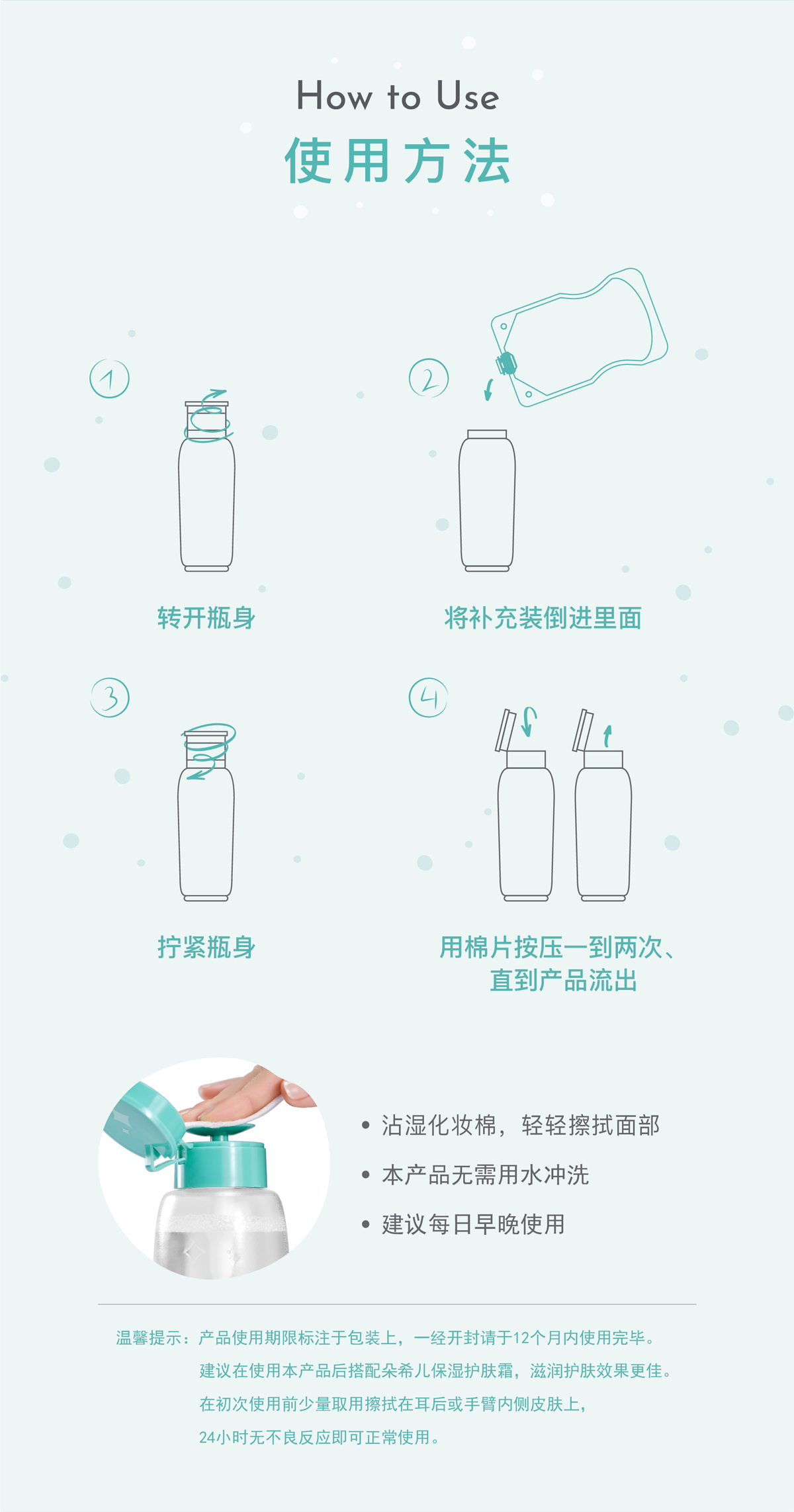 How to Use
使用方法

1
转开瓶身

2
将补充装倒进里面

3
拧紧瓶身

4
用棉片按压一到两次、直到产品流出

• 沾湿化妆棉，轻轻擦拭面部
• 本产品无需用水冲洗
• 建议每日早晚使用

温馨提示：产品使用期限标注于包装上，一经开封请于12个月内使用完毕。
建议在使用本产品后搭配朵希儿保湿护肤霜，滋润护肤效果更佳。
在初次使用前少量取用擦拭在耳后或手臂内侧皮肤上，
24小时无不良反应即可正常使用。