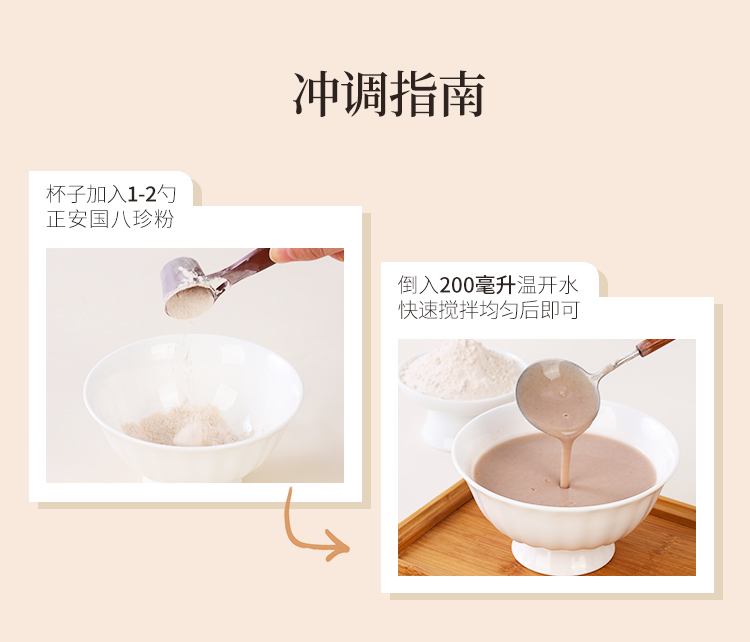 冲调指南

杯子加入1-2勺
正安国八珍粉

倒入200毫升温开水
快速搅拌均匀后即可