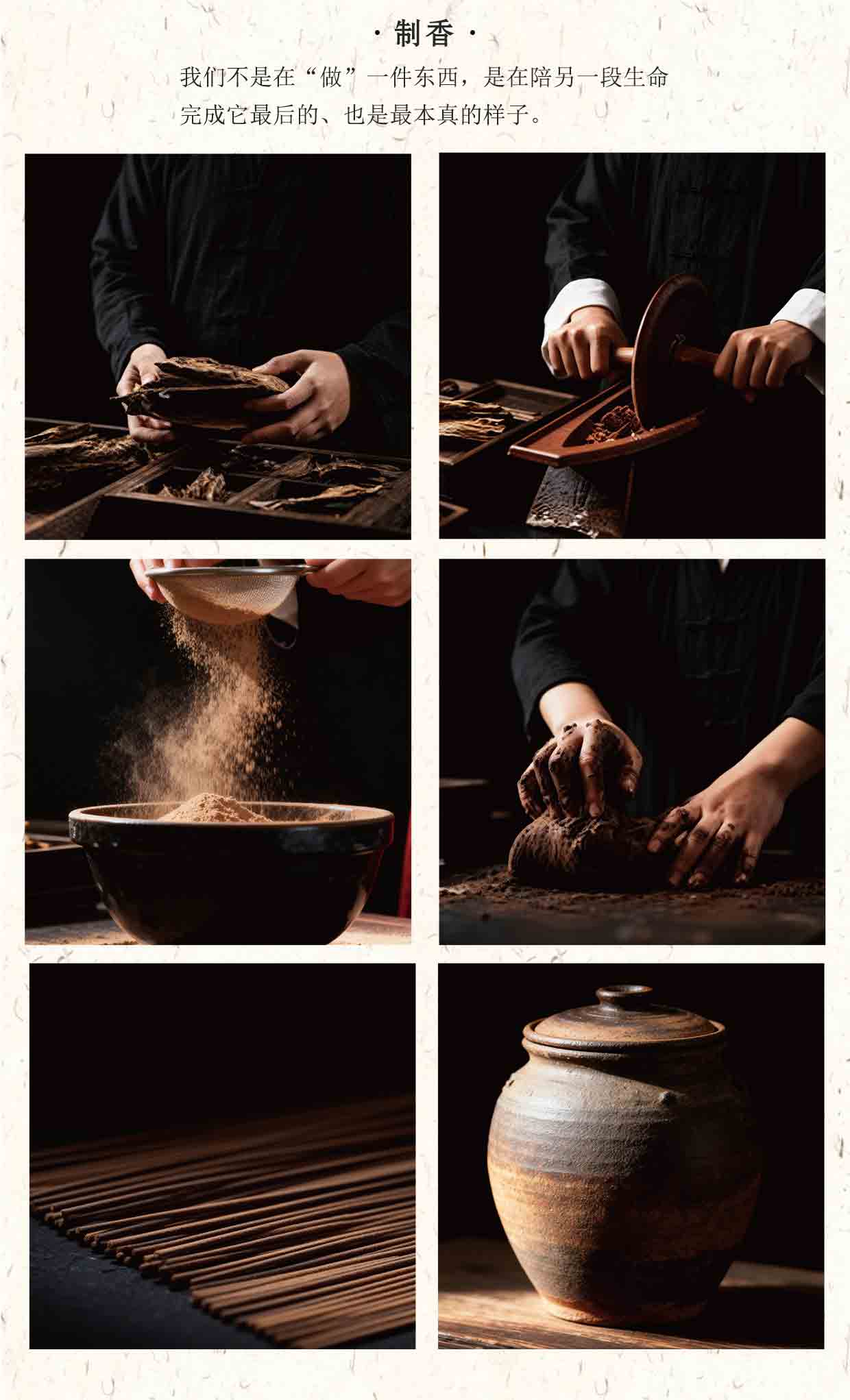 · 制香 ·

我们不是在“做”一件东西，是在陪另一段生命完成它最后的、也是最本真的样子。