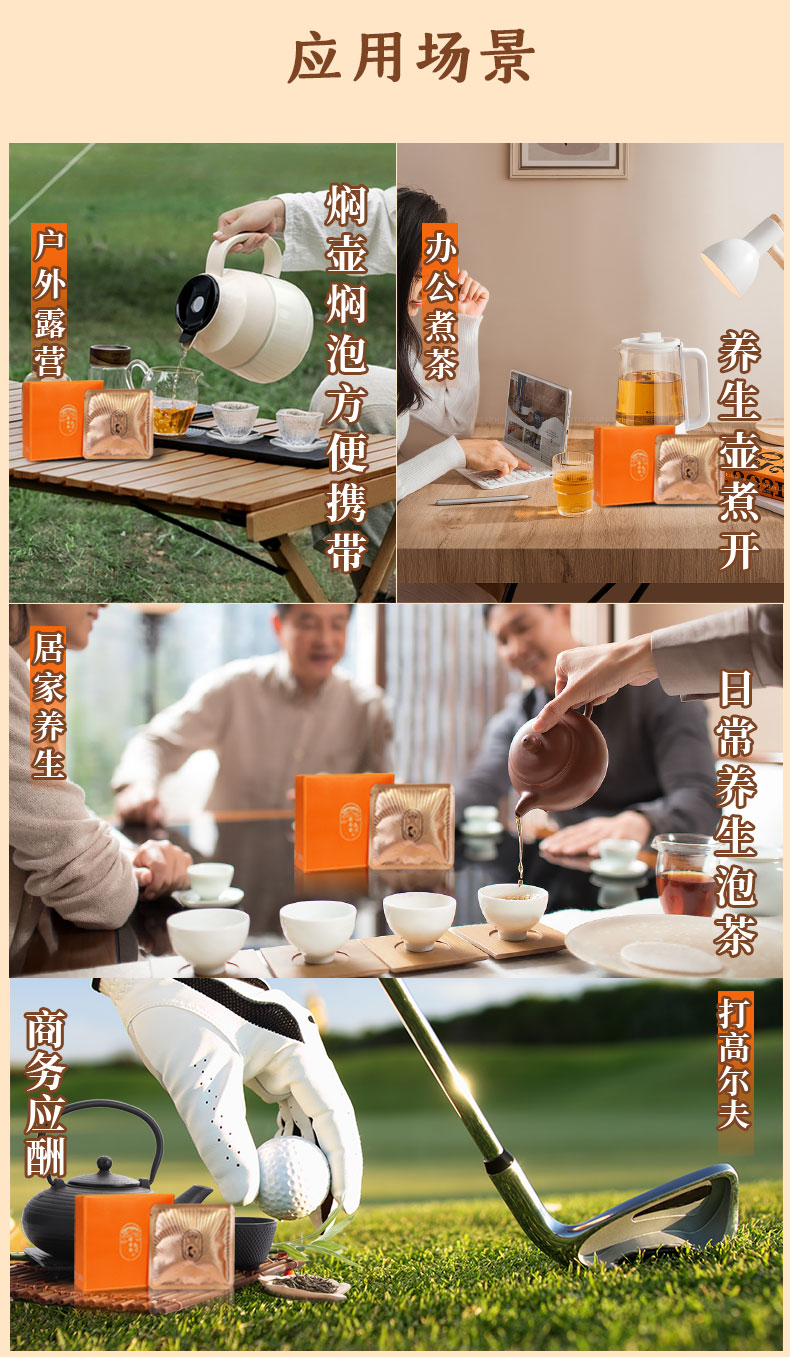 应用场景

户外露营

焖壶焖泡方便携带

办公煮茶

养生壶煮开

居家养生

日常养生泡茶

商务应酬

打高尔夫