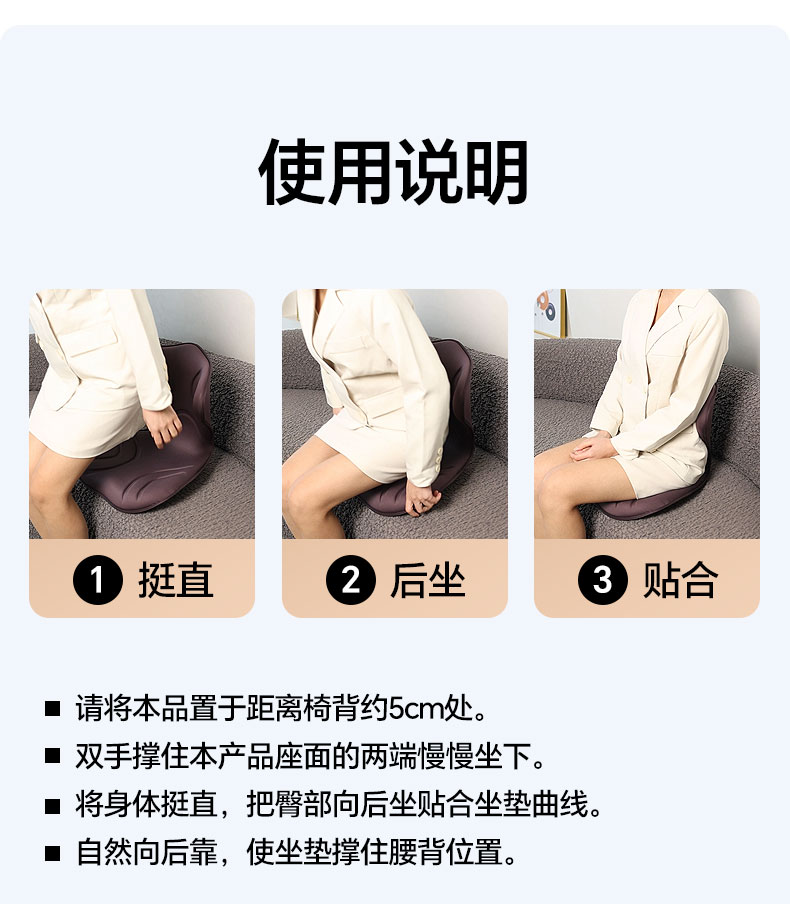 使用说明

1 挺直

2 后坐

3 贴合

■ 请将本品置于距离椅背约5cm处。
■ 双手撑住本产品座面的两端慢慢坐下。
■ 将身体挺直，把臀部向后坐贴合坐垫曲线。
■ 自然向后靠，使坐垫撑住腰背位置。