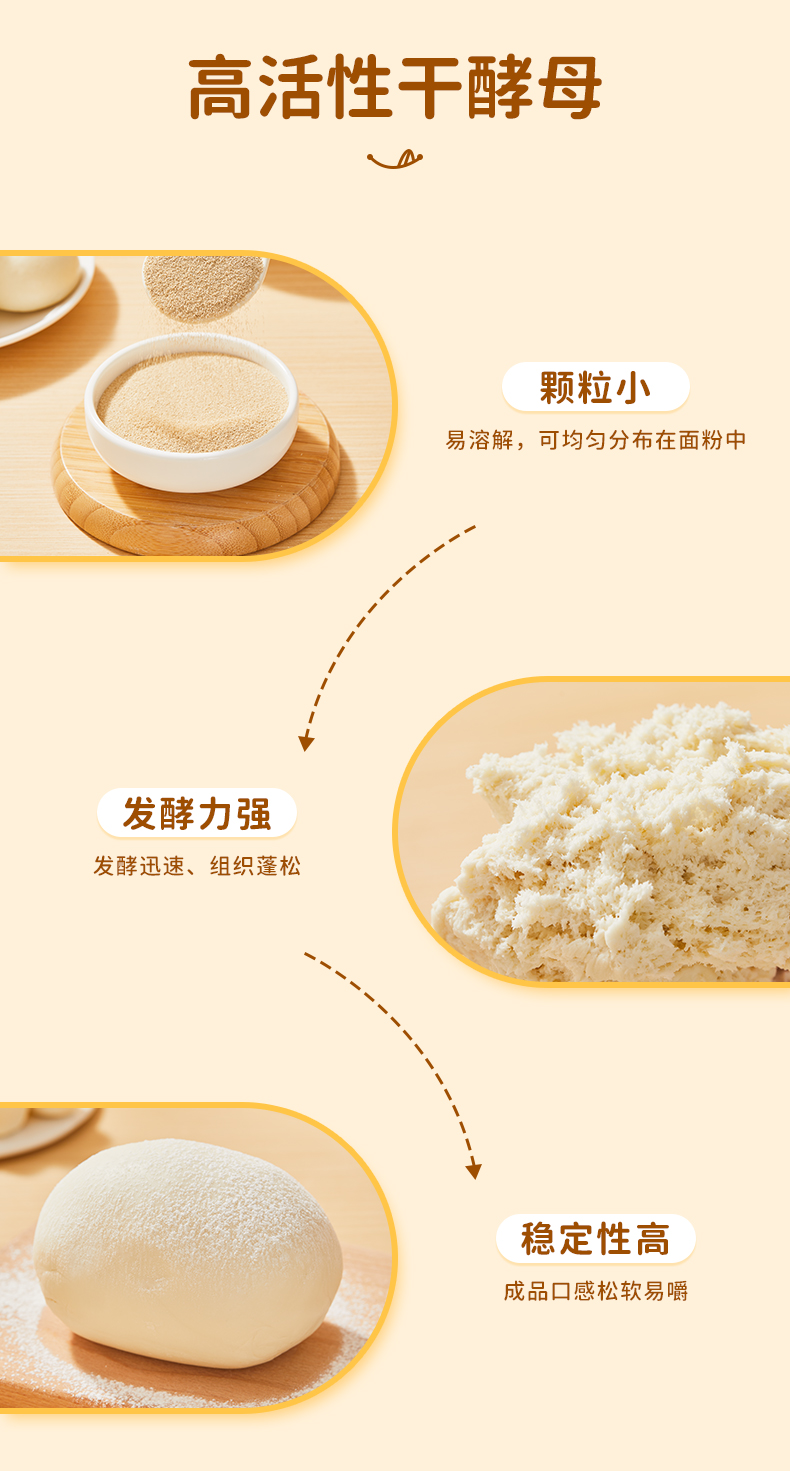 高活性干酵母

颗粒小
易溶解，可均匀分布在面粉中

发酵力强
发酵迅速、组织蓬松

稳定性高
成品口感松软易嚼