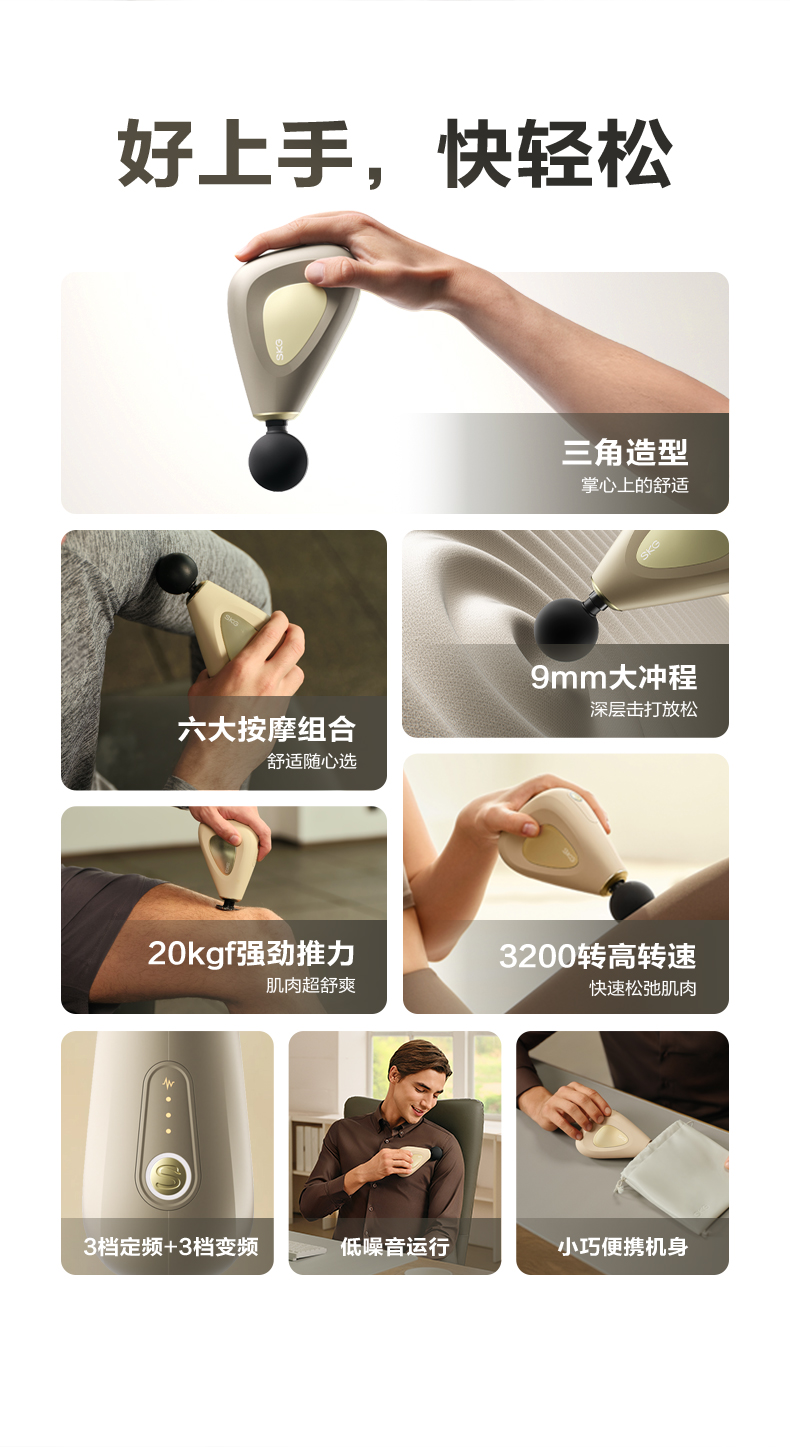 好上手，快轻松

SKG

三角造型
掌心上的舒适

六大按摩组合
舒适随心选

9mm大冲程
深层击打放松

20kgf强劲推力
肌肉超舒爽

3200转高转速
快速松弛肌肉

3档定频+3档变频

低噪音运行

小巧便携机身