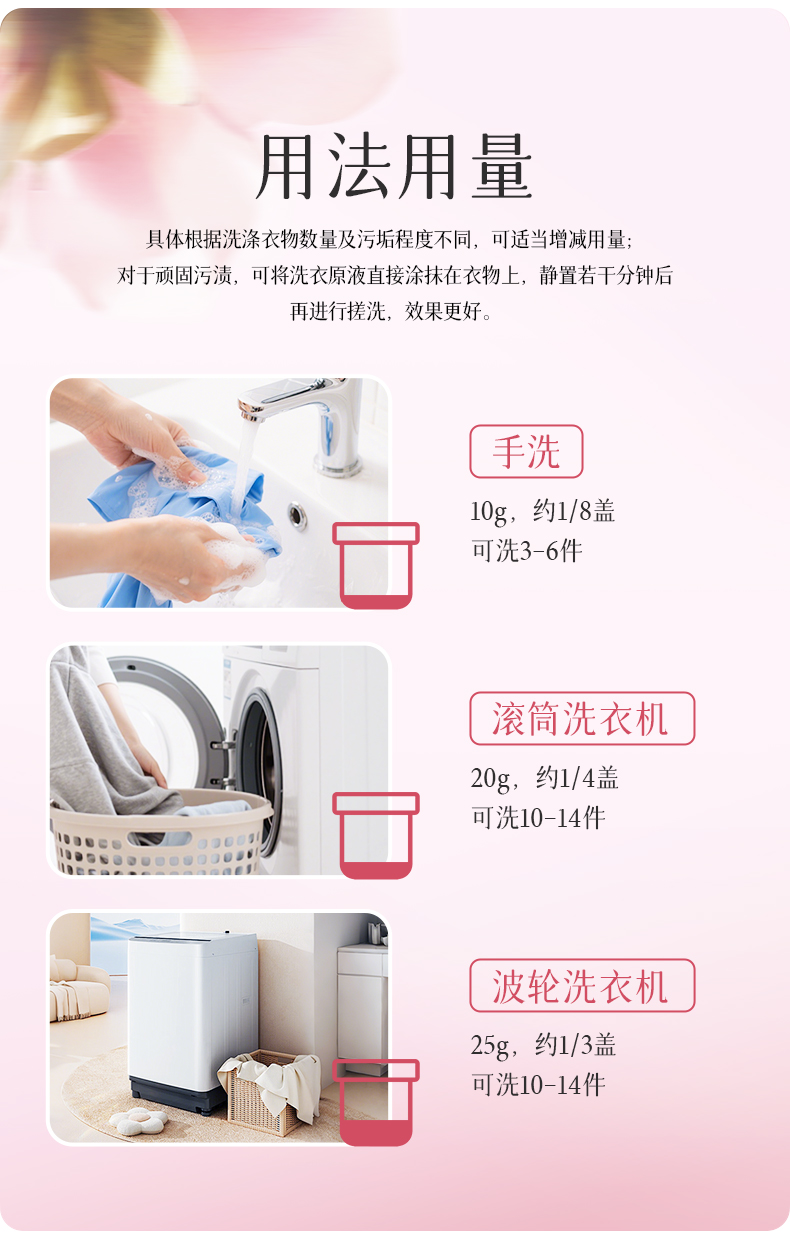 用法用量

具体根据洗涤衣物数量及污垢程度不同，可适当增减用量；
对于顽固污渍，可将洗衣原液直接涂抹在衣物上，静置若干分钟后
再进行搓洗，效果更好。

手洗

10g，约1/8盖
可洗3-6件

滚筒洗衣机

20g，约1/4盖
可洗10-14件

波轮洗衣机

25g，约1/3盖
可洗10-14件