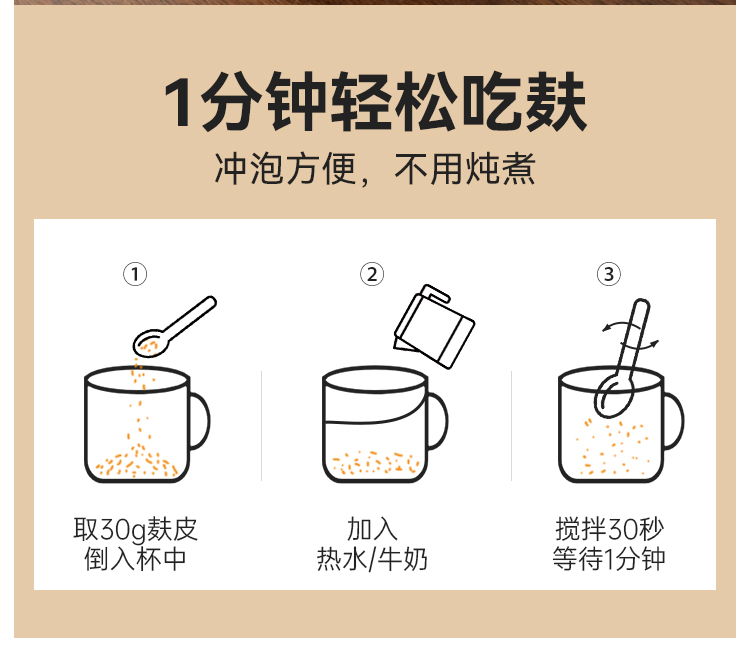 1分钟轻松吃麸

冲泡方便，不用炖煮

①

取30g麸皮
倒入杯中

②

加入
热水/牛奶

③

搅拌30秒
等待1分钟