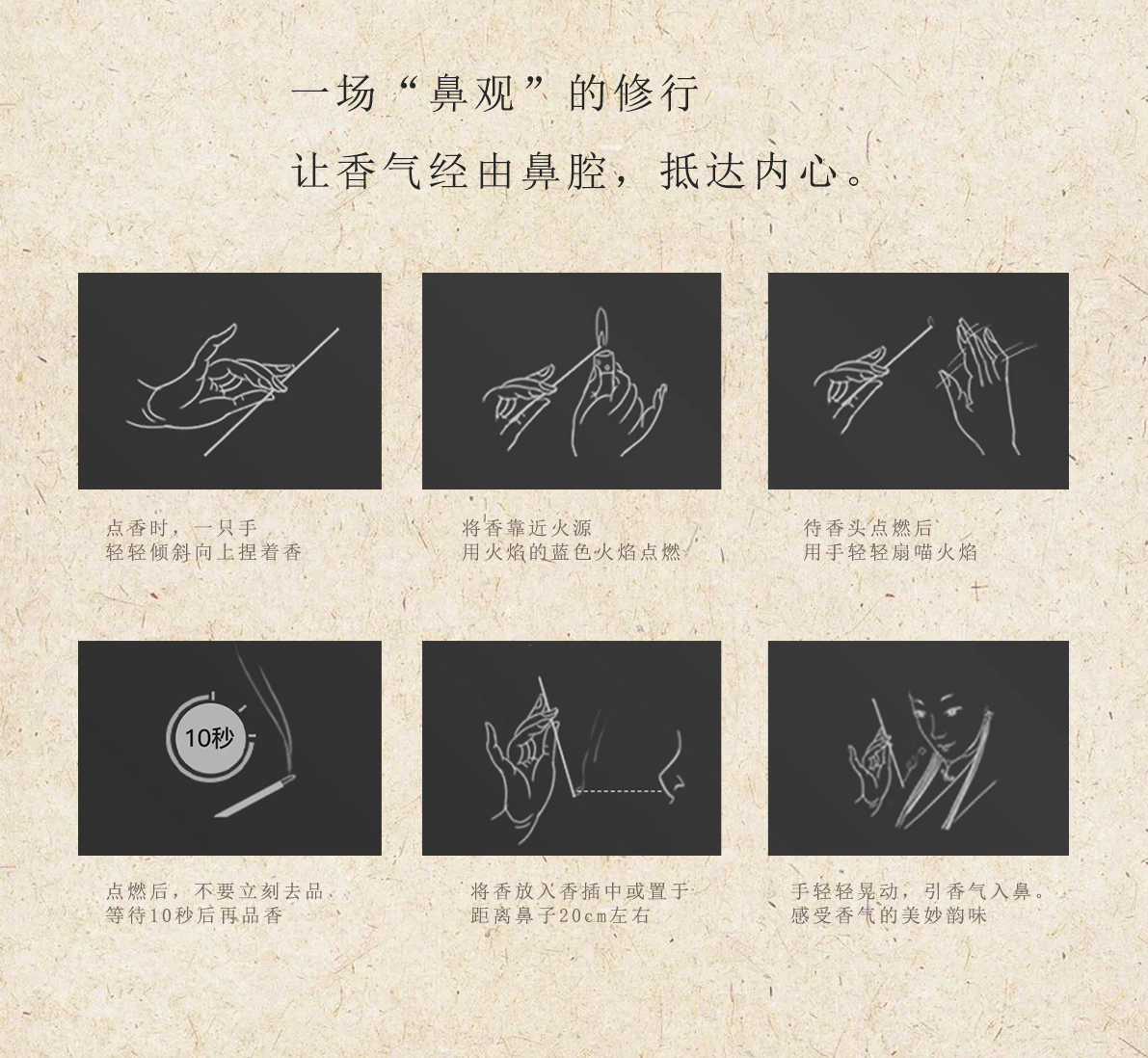 一场“鼻观”的修行

让香气经由鼻腔，抵达内心。

点香时，一只手
轻轻倾斜向上捏着香

将香靠近火源
用火焰的蓝色火焰点燃

待香头点燃后
用手轻轻扇喵火焰

10秒

点燃后，不要立刻去品
等待10秒后再品香

将香放入香插中或置于
距离鼻子20cm左右

手轻轻晃动，引香气入鼻。
感受香气的美妙韵味