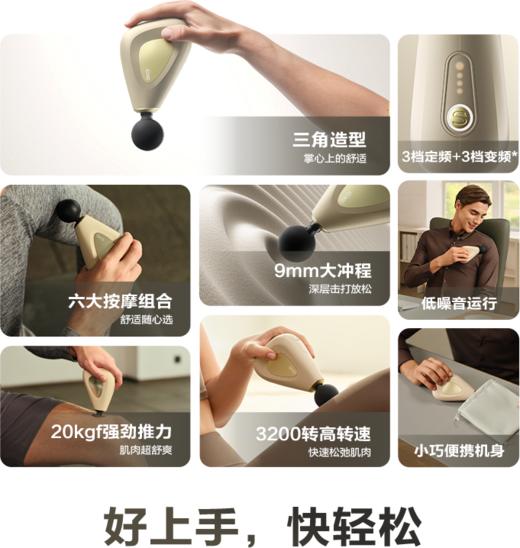 三角造型
掌心上的舒适

3档定频+3档变频*

六大按摩组合
舒适随心选

9mm大冲程
深层击打放松

低噪音运行

20kgf强劲推力
肌肉超舒爽

3200转高转速
快速松弛肌肉

小巧便携机身

好上手，快轻松