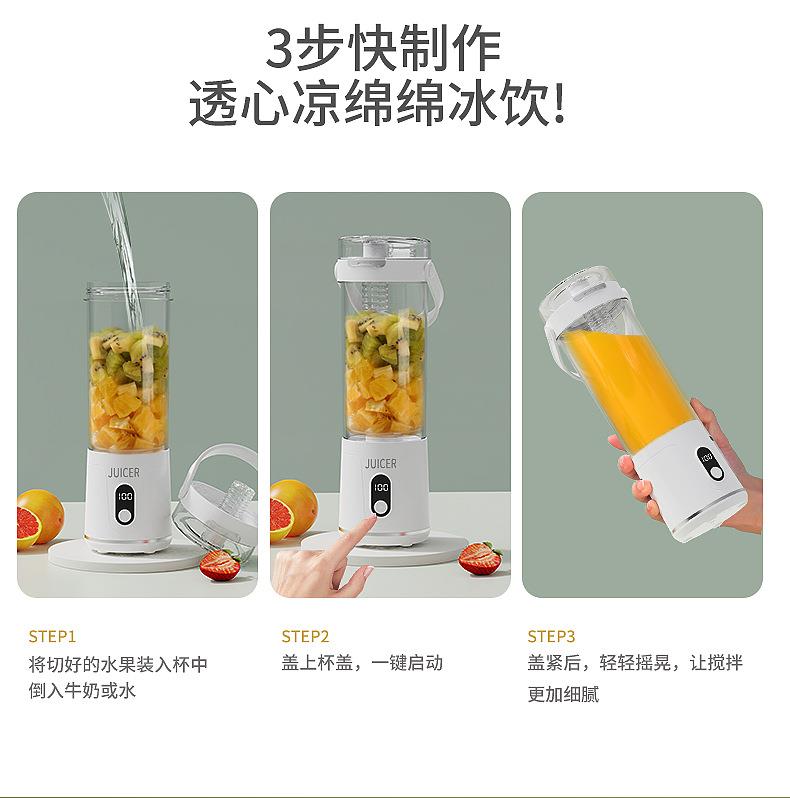 3步快制作
透心凉绵绵冰饮!

JUICER
100

JUICER
100

100

STEP1
将切好的水果装入杯中
倒入牛奶或水

STEP2
盖上杯盖，一键启动

STEP3
盖紧后，轻轻摇晃，让搅拌更加细腻