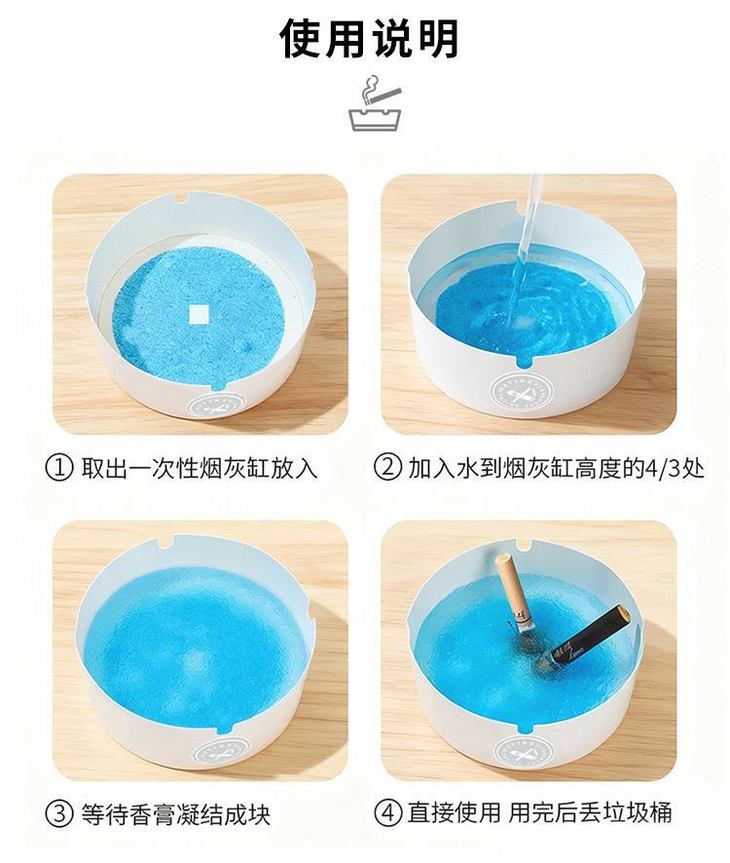 使用说明

① 取出一次性烟灰缸放入

② 加入水到烟灰缸高度的4/3处

③ 等待香膏凝结成块

④ 直接使用 用完后丢垃圾桶