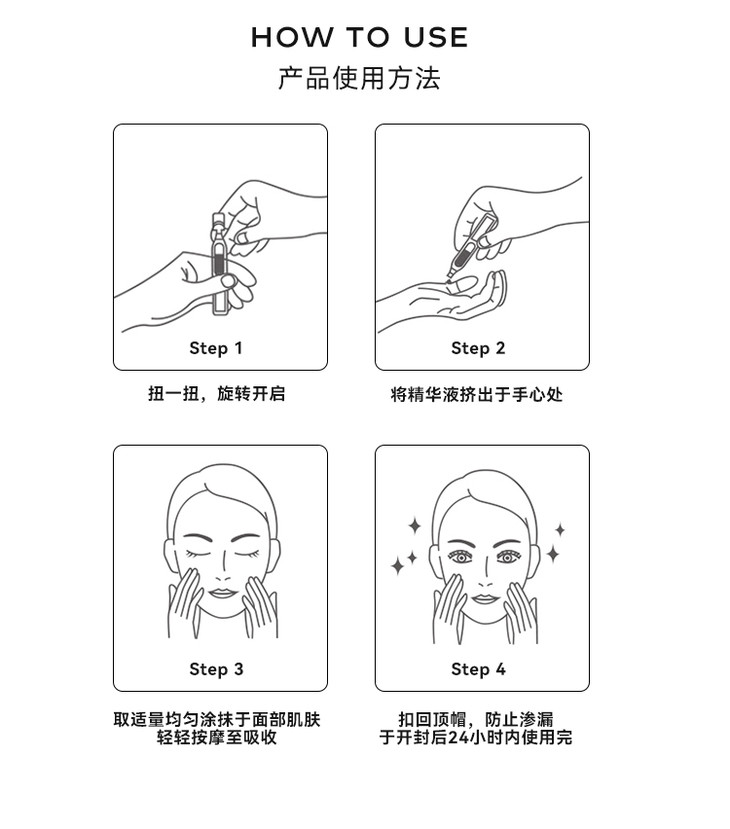 HOW TO USE
产品使用方法

Step 1

扭一扭，旋转开启

Step 2

将精华液挤出于手心处

Step 3

取适量均匀涂抹于面部肌肤
轻轻按摩至吸收

Step 4

扣回顶帽，防止渗漏
于开封后24小时内使用完