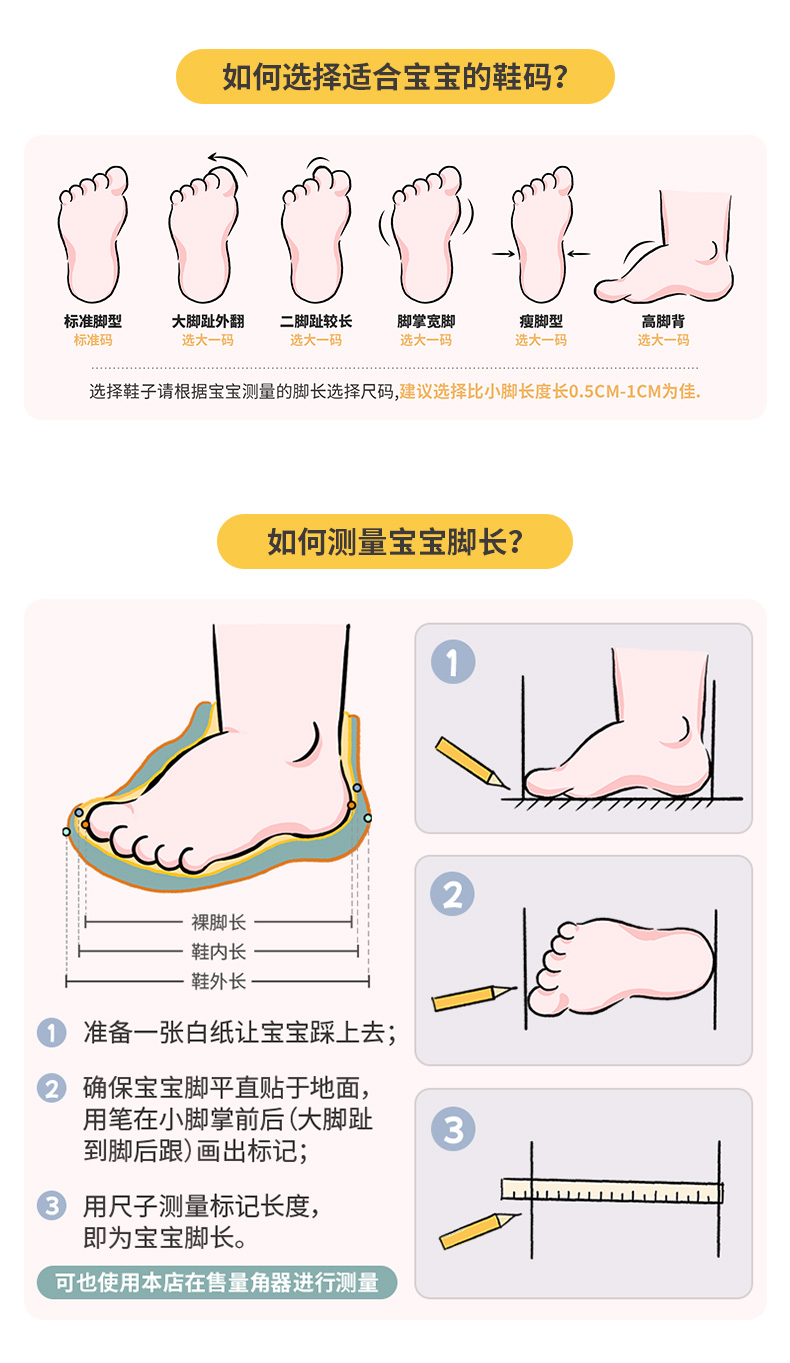 如何选择适合宝宝的鞋码？

标准脚型
标准码

大脚趾外翻
选大一码

二脚趾较长
选大一码

脚掌宽脚
选大一码

瘦脚型
选大一码

高脚背
选大一码

选择鞋子请根据宝宝测量的脚长选择尺码,建议选择比小脚长度长0.5CM-1CM为佳.

如何测量宝宝脚长？

裸脚长
鞋内长
鞋外长

1 准备一张白纸让宝宝踩上去；

2 确保宝宝脚平直贴于地面，用笔在小脚掌前后（大脚趾到脚后跟）画出标记；

3 用尺子测量标记长度，即为宝宝脚长。

可也使用本店在售量角器进行测量

1

2

3