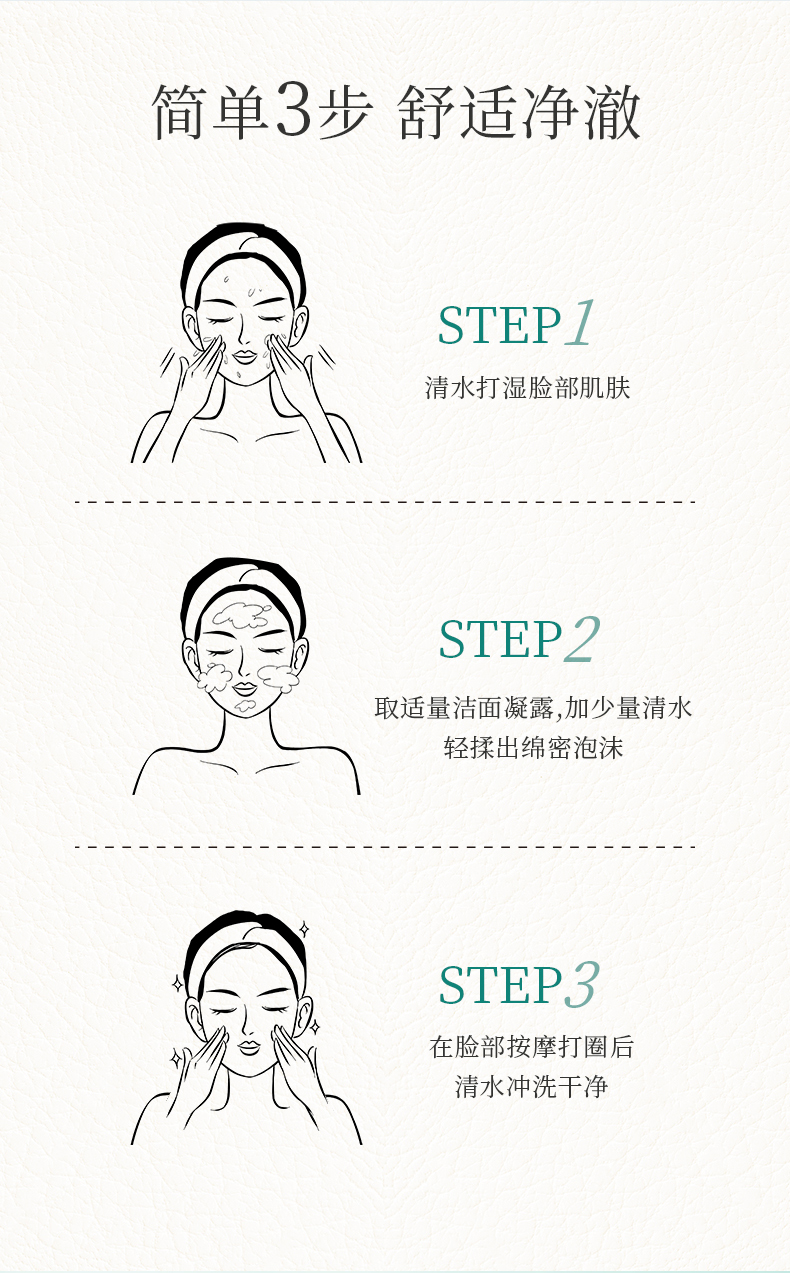 简单3步 舒适净澈

STEP1
清水打湿脸部肌肤

STEP2
取适量洁面凝露,加少量清水
轻揉出绵密泡沫

STEP3
在脸部按摩打圈后
清水冲洗干净