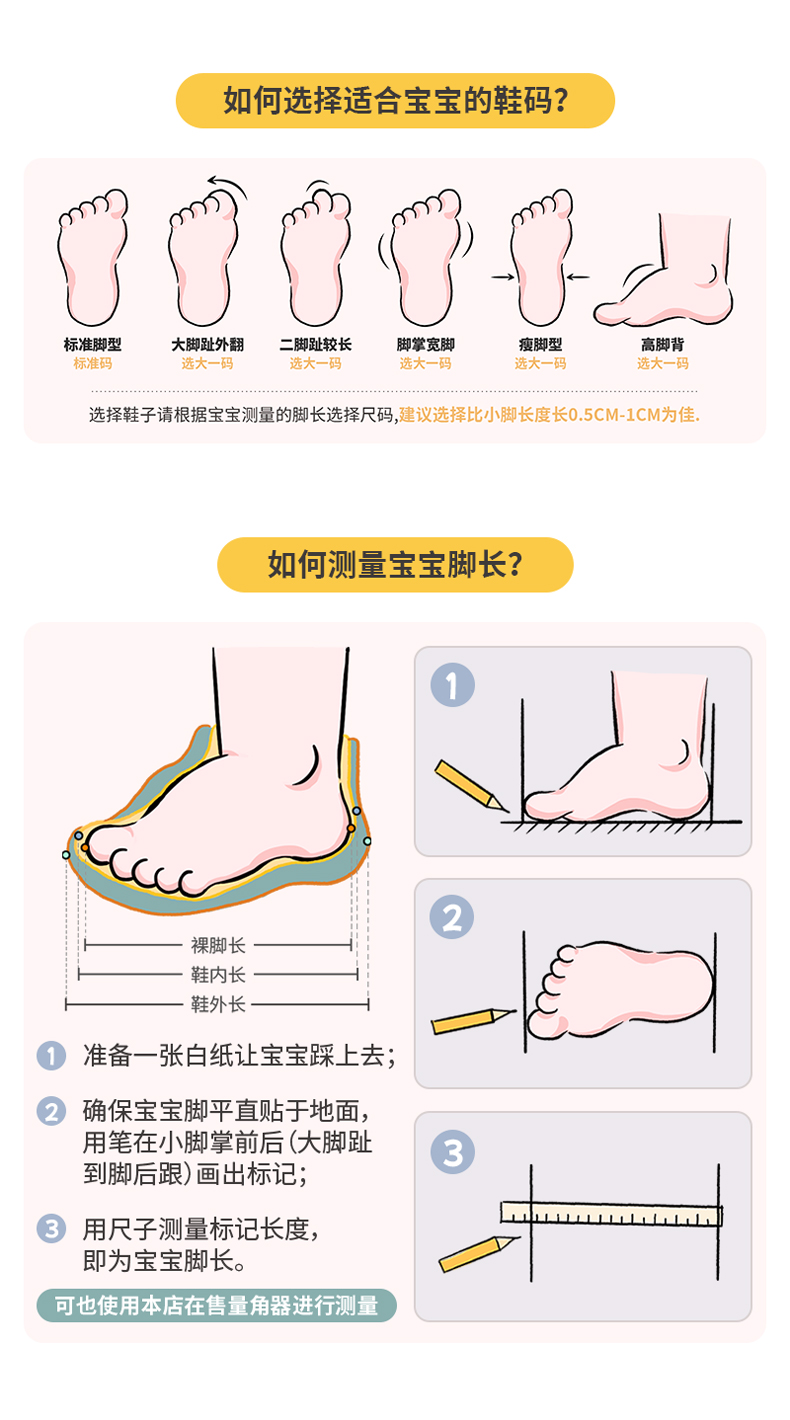 如何选择适合宝宝的鞋码?

标准脚型
标准码

大脚趾外翻
选大一码

二脚趾较长
选大一码

脚掌宽脚
选大一码

瘦脚型
选大一码

高脚背
选大一码

选择鞋子请根据宝宝测量的脚长选择尺码,建议选择比小脚长度长0.5CM-1CM为佳.

如何测量宝宝脚长?

裸脚长
鞋内长
鞋外长

1 准备一张白纸让宝宝踩上去;

2 确保宝宝脚平直贴于地面,用笔在小脚掌前后(大脚趾到脚后跟)画出标记;

3 用尺子测量标记长度,即为宝宝脚长。

可也使用本店在售量角器进行测量

1

2

3