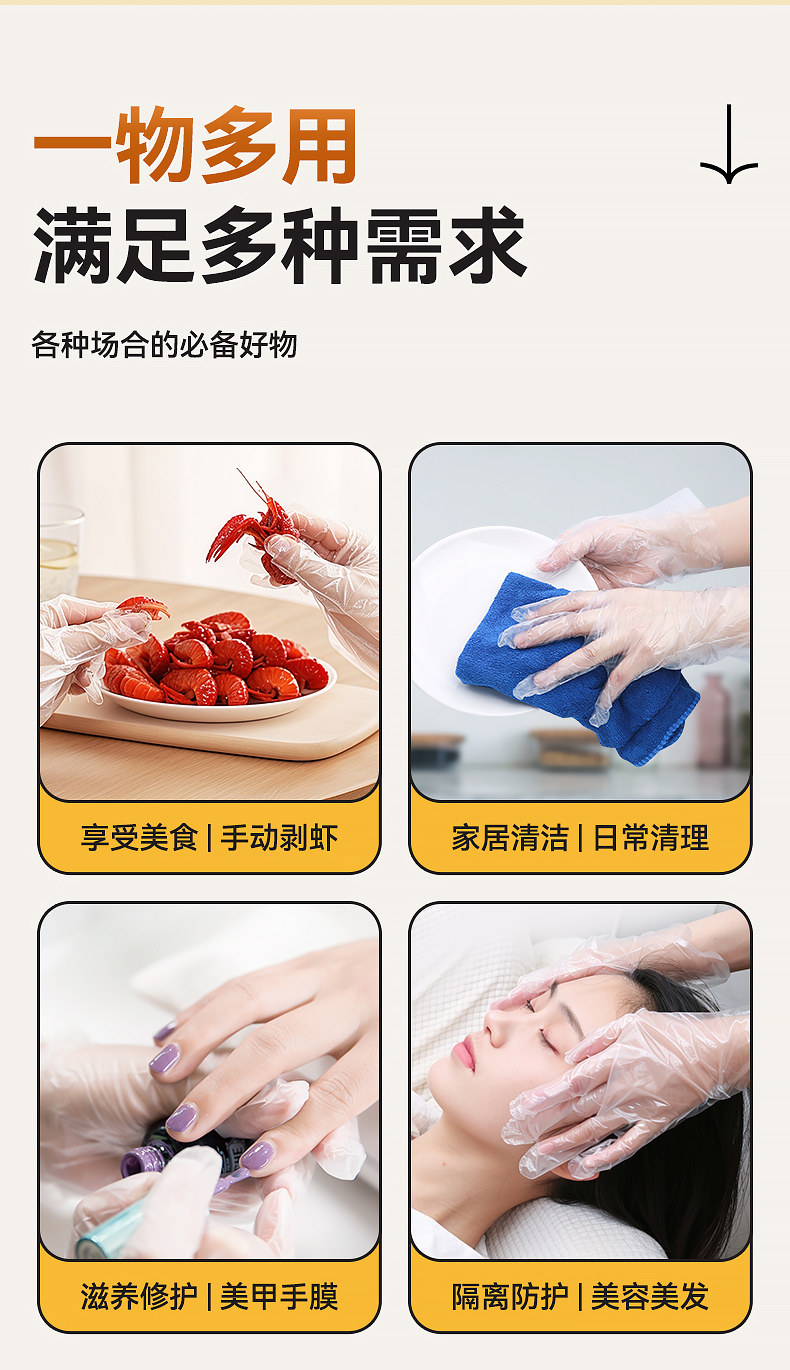 一物多用
满足多种需求

各种场合的必备好物

享受美食 | 手动剥虾

家居清洁 | 日常清理

滋养修护 | 美甲手膜

隔离防护 | 美容美发