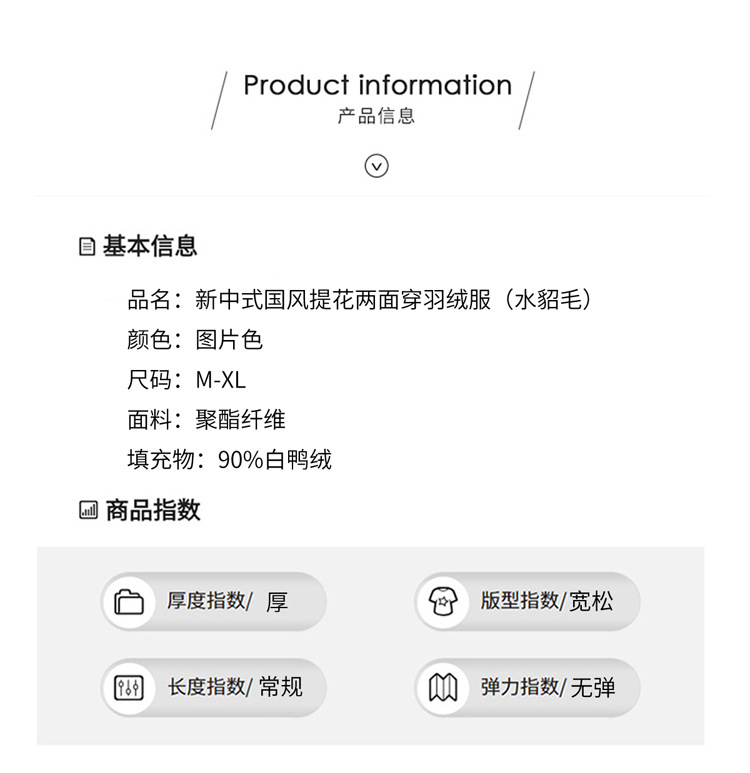 Product information
产品信息

基本信息

品名：新中式国风提花两面穿羽绒服（水貂毛）
颜色：图片色
尺码：M-XL
面料：聚酯纤维
填充物：90%白鸭绒

商品指数

厚度指数/ 厚

长度指数/ 常规

版型指数/宽松

弹力指数/ 无弹