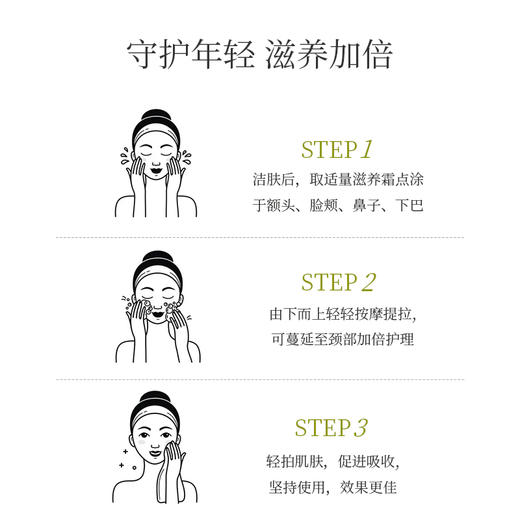 守护年轻 滋养加倍

STEP 1
洁肤后，取适量滋养霜点涂于额头、脸颊、鼻子、下巴

STEP 2
由下而上轻轻按摩提拉，可蔓延至颈部加倍护理

STEP 3
轻拍肌肤，促进吸收，坚持使用，效果更佳