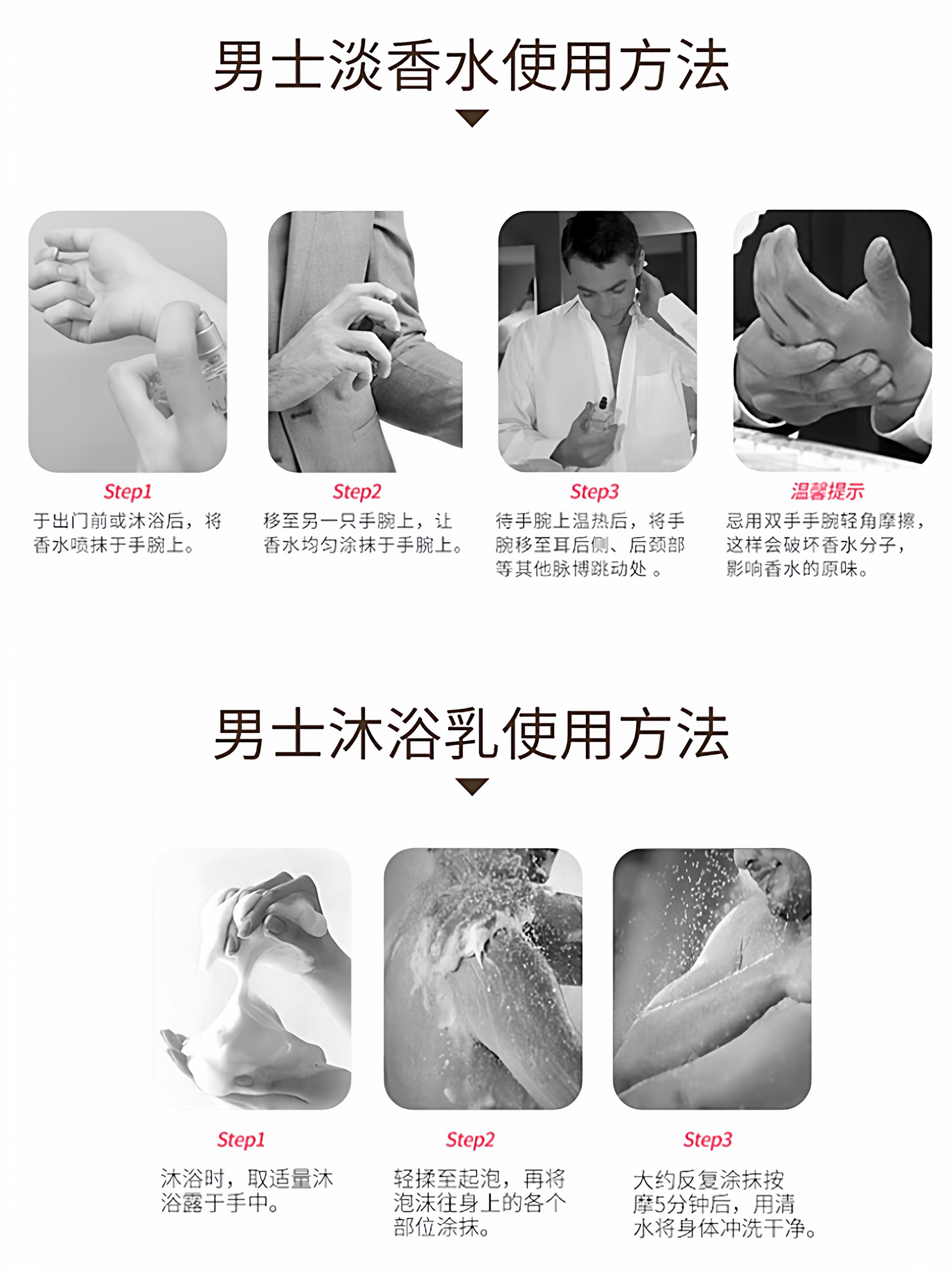 男士淡香水使用方法

Step1
于出门前或沐浴后，将香水喷抹于手腕上。

Step2
移至另一只手腕上，让香水均匀涂抹于手腕上。

Step3
待手腕上温热后，将手腕移至耳后侧、后颈部等其他脉博跳动处 。

温馨提示
忌用双手手腕轻角摩擦，这样会破坏香水分子，影响香水的原味。

男士沐浴乳使用方法

Step1
沐浴时，取适量沐浴露于手中。

Step2
轻揉至起泡，再将泡沫往身上的各个部位涂抹。

Step3
大约反复涂抹按摩5分钟后，用清水将身体冲洗干净。