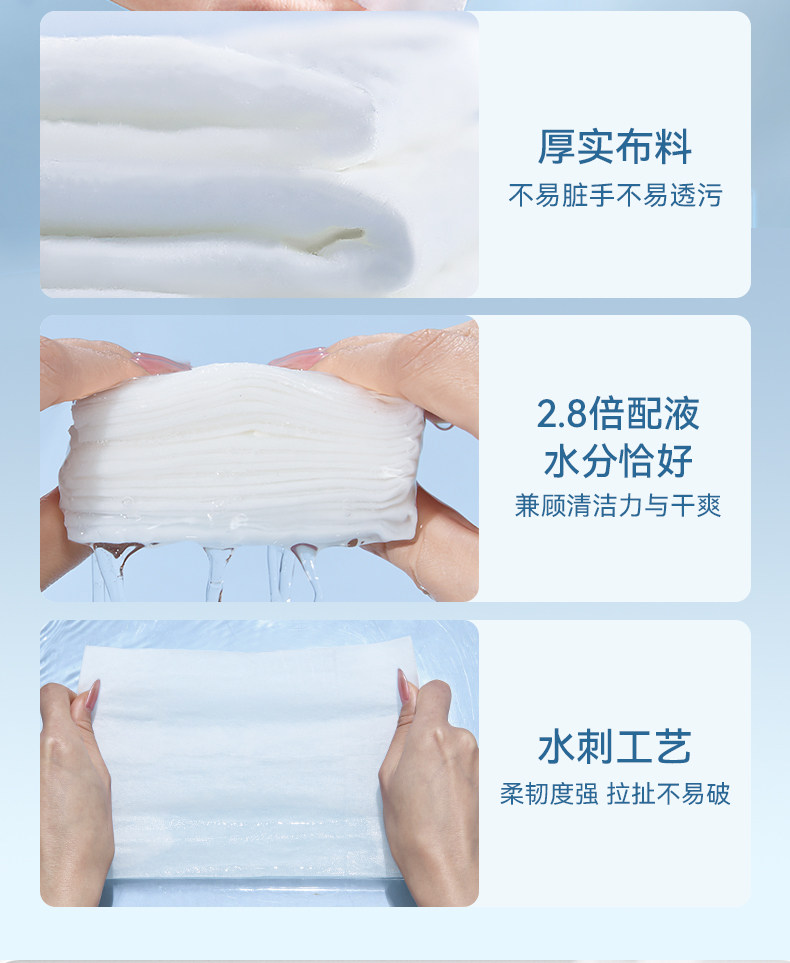 厚实布料
不易脏手不易透污

2.8倍配液
水分恰好
兼顾清洁力与干爽

水刺工艺
柔韧度强 拉扯不易破